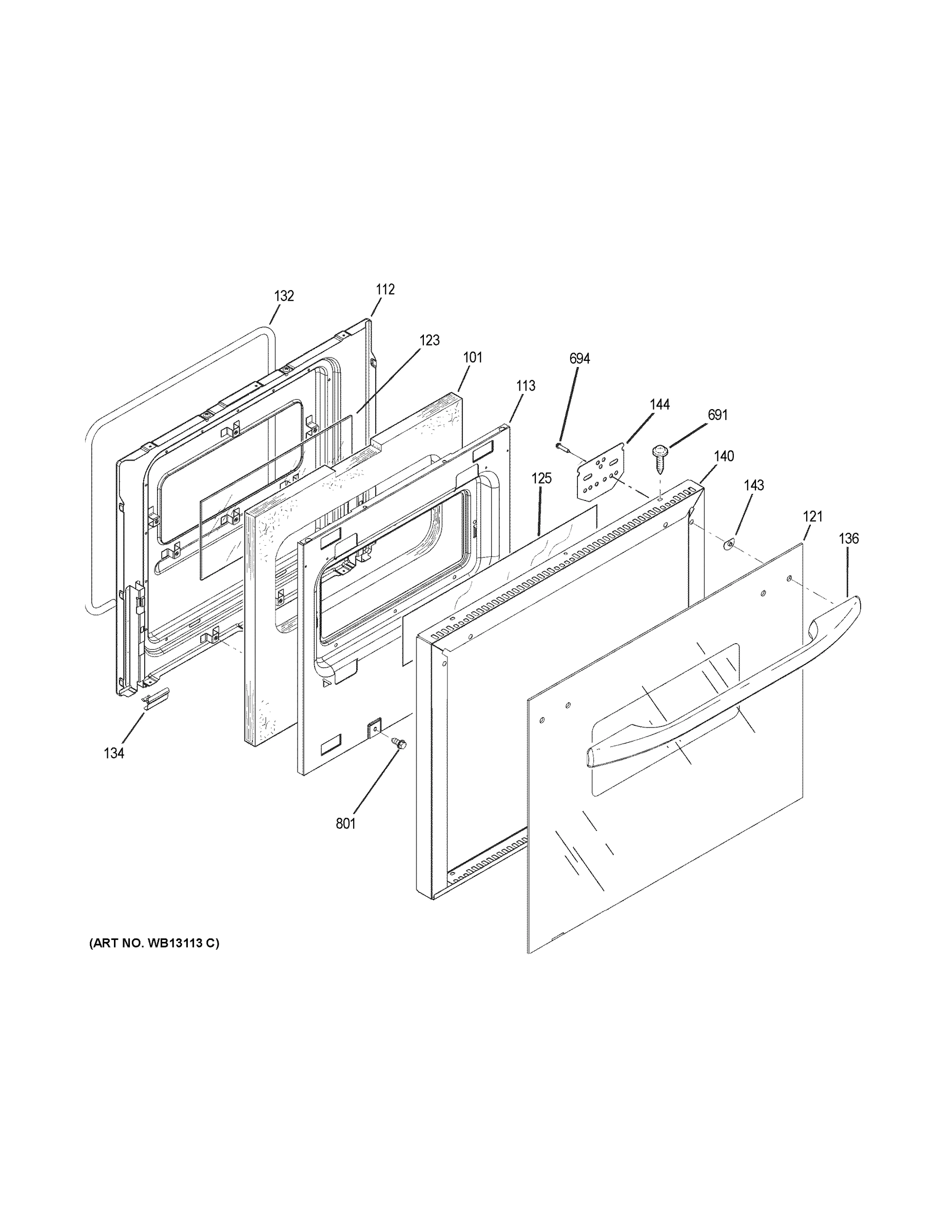 132
112
123
101
113
694
144
691
140
125
143
121
136
134
801
(ART NO. WB13113 C)