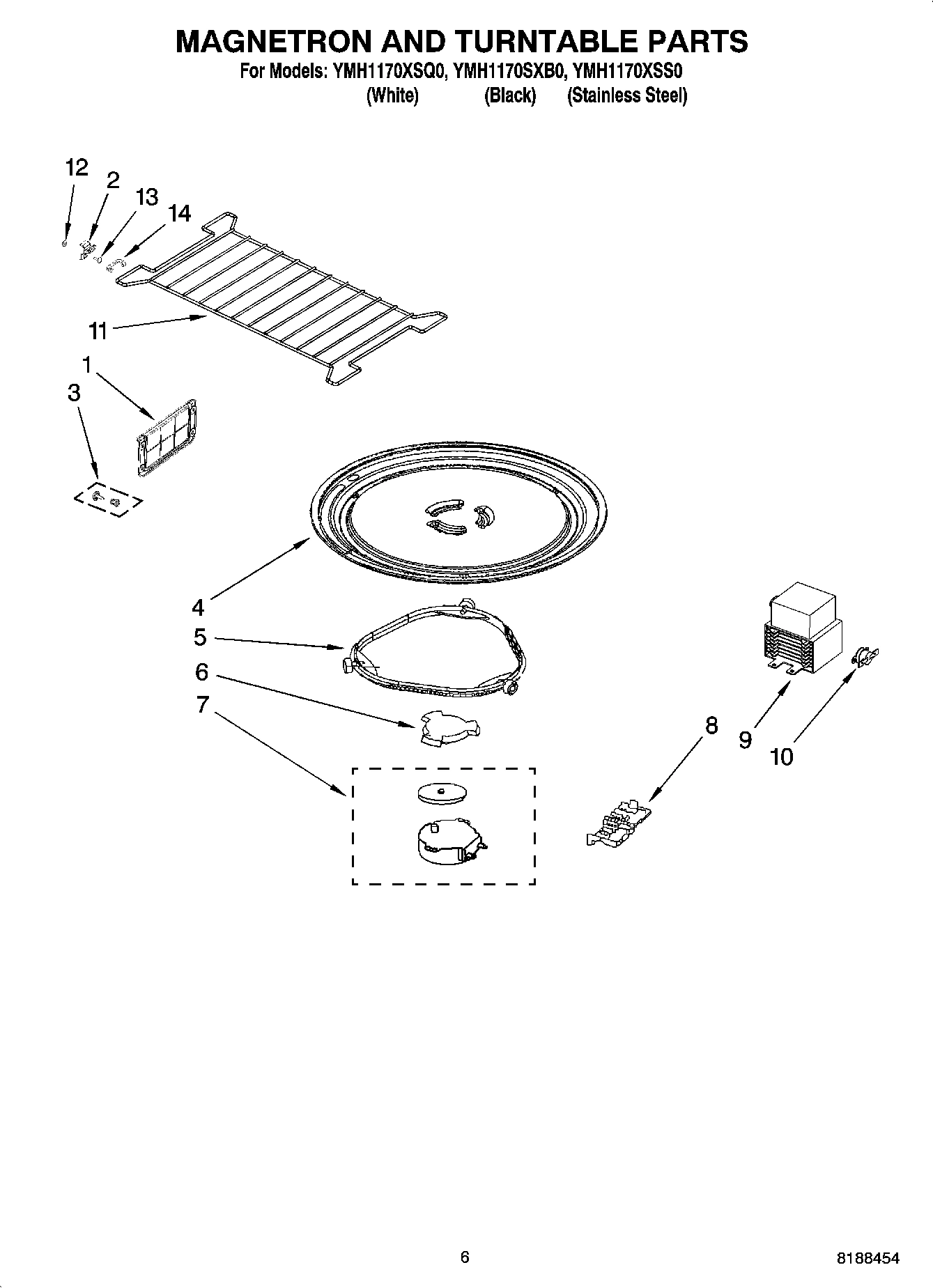 MAGNETRON AND TURNTABLE PARTS

For Models: YMH1170XSQ0, YMH1170SXB0, YMH1170XSS0
(White) (Black) (Stainless Steel)

12
2
13
14
11
1
3
4
5
6
7
8
9
10

6

8188454