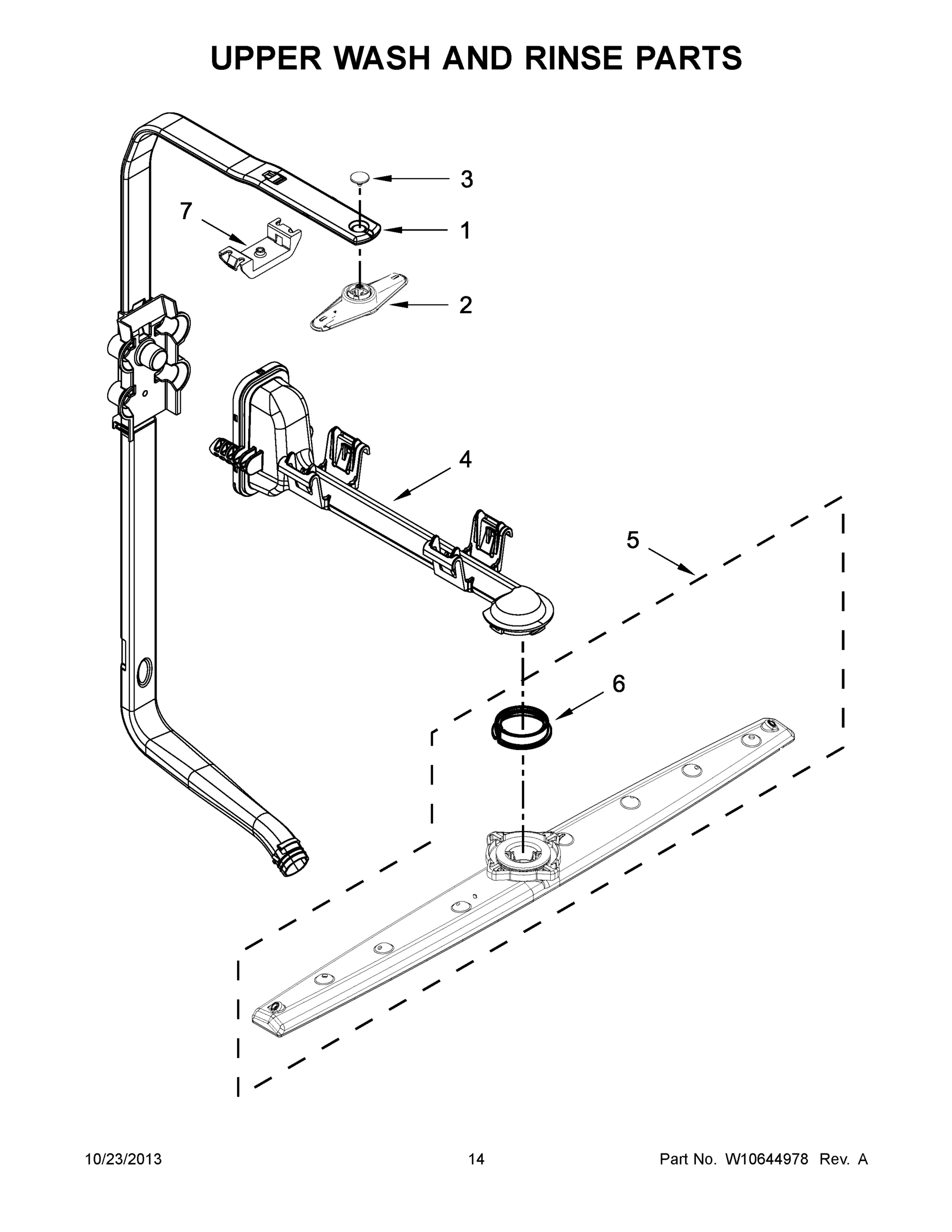 UPPER WASH AND RINSE PARTS

3
7
1
2
4
5
6

10/23/2013
14
Part No. W10644978 Rev. A