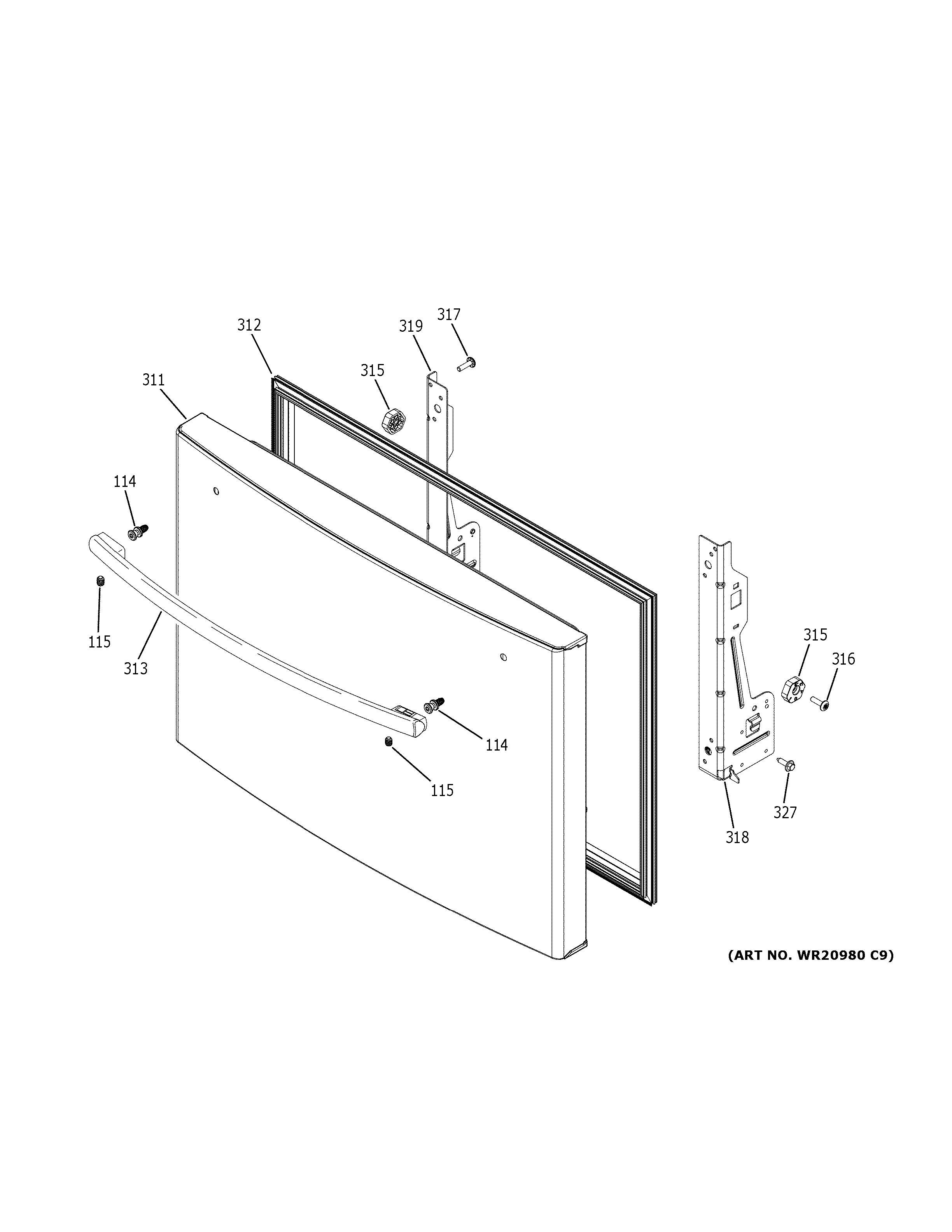 317
312
319
315
311
114
115
313
315
316
114
115
327
318
(ART NO. WR20980 C9)