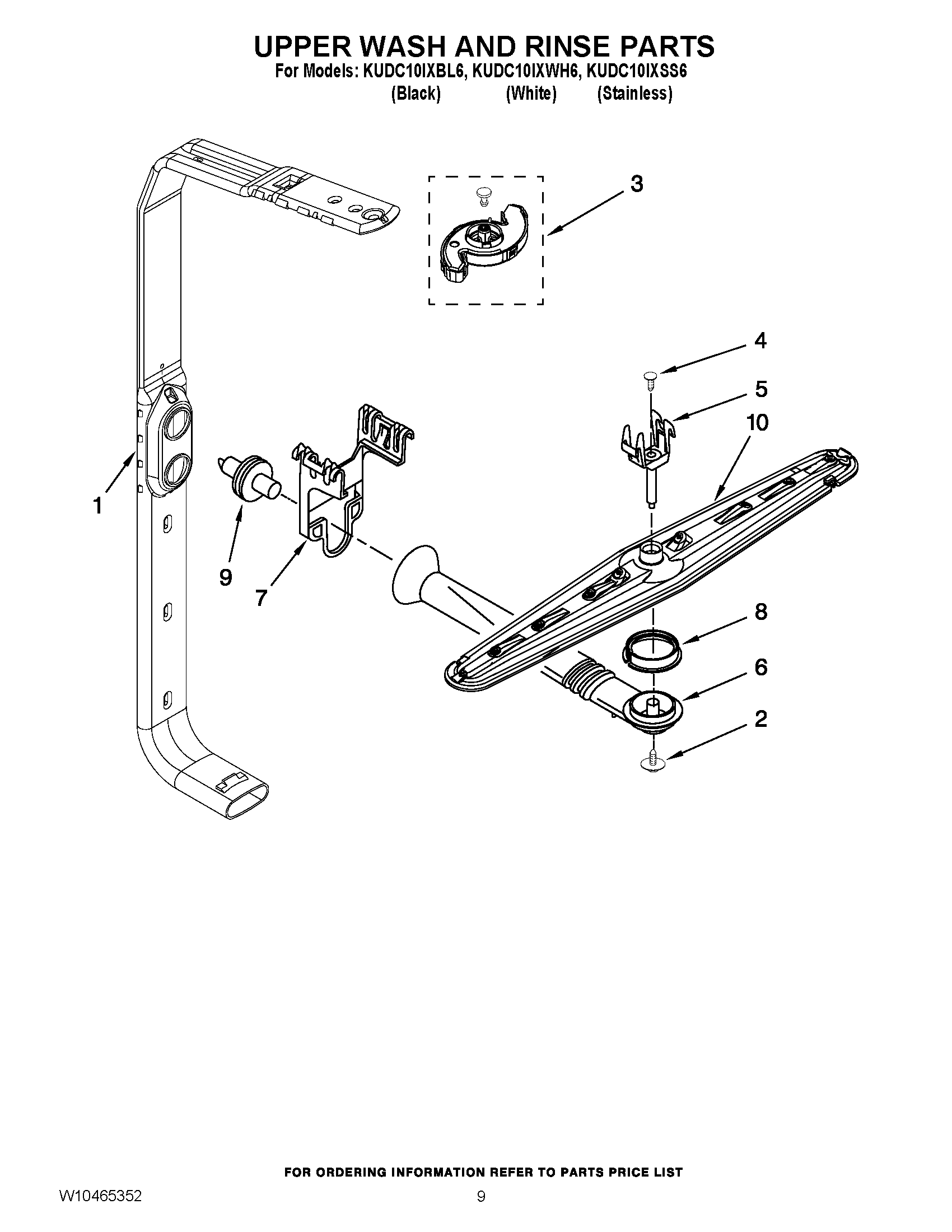 UPPER WASH AND RINSE PARTS
For Models: KUDC10IXBL6, KUDC10IXWH6, KUDC10IXSS6
(Black) (White) (Stainless)

3

4

5

10

1

9

7

8

6

2

FOR ORDERING INFORMATION REFER TO PARTS PRICE LIST

W10465352

9