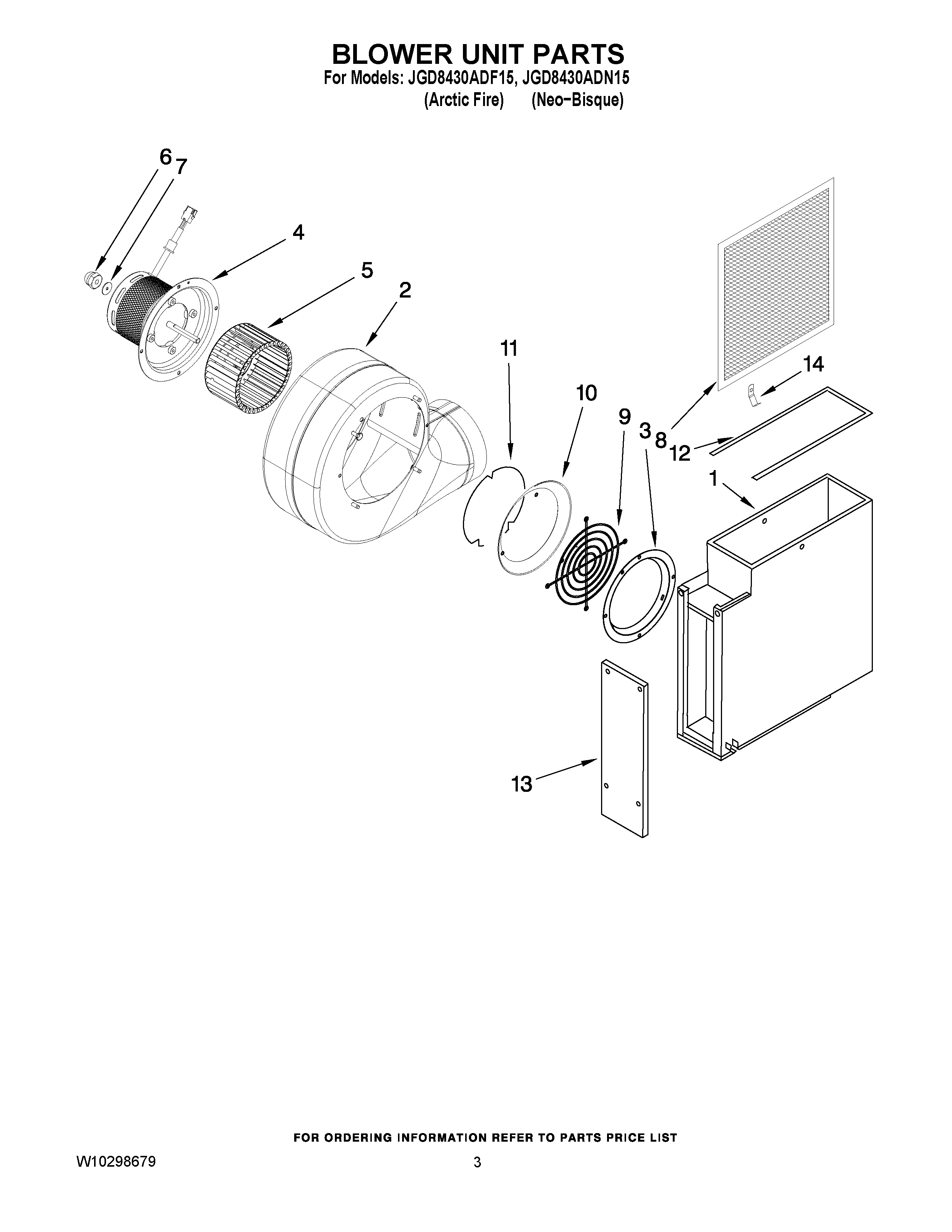 BLOWER UNIT PARTS
For Models: JGD8430ADF15, JGD8430ADN15
(Arctic Fire) (Neo−Bisque)

6
7
4
5
2
11
10
9
3
8
14
12
1
13

FOR ORDERING INFORMATION REFER TO PARTS PRICE LIST

W10298679
3