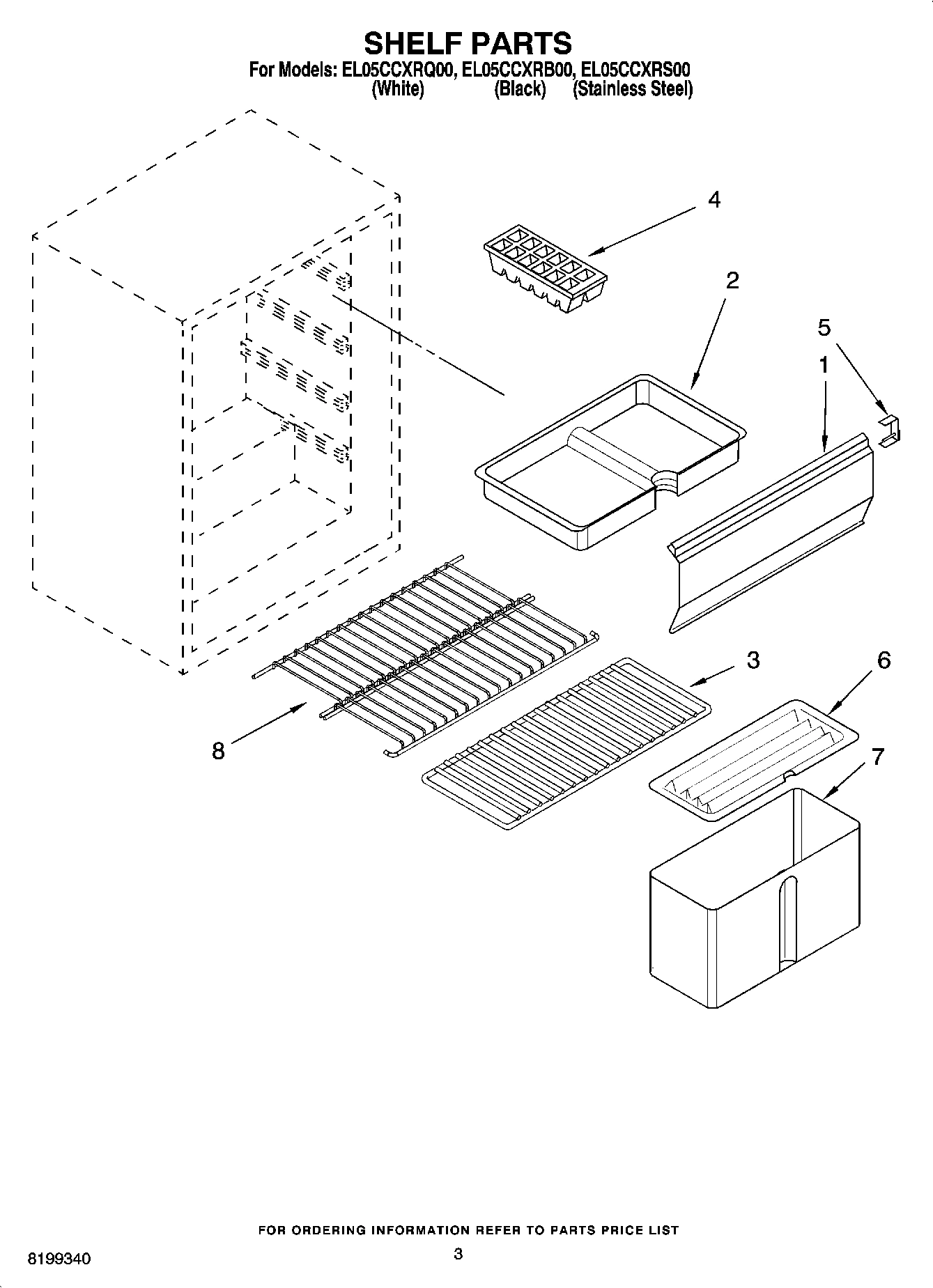 SHELF PARTS
For Models: EL05CCXRQ00, EL05CCXRB00, EL05CCXRS00
(White) (Black) (Stainless Steel)

4
2
5
1
3
6
8
7

FOR ORDERING INFORMATION REFER TO PARTS PRICE LIST

8199340
3