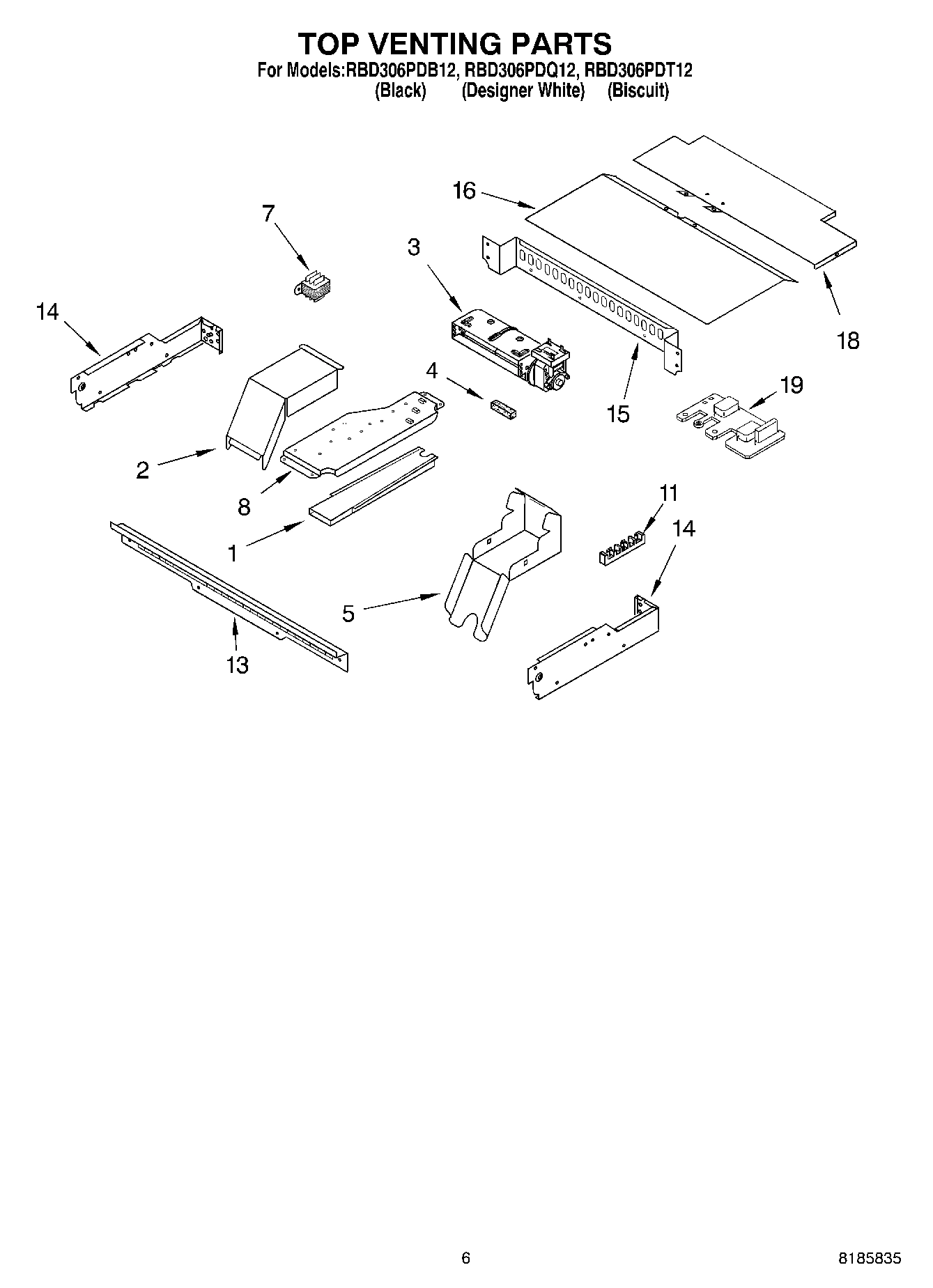 TOP VENTING PARTS
For Models:RBD306PDB12, RBD306PDQ12, RBD306PDT12
(Black) (Designer White) (Biscuit)

16
7
3
14
18
4
19
15
2
8
11
14
1
5
13

6

8185835