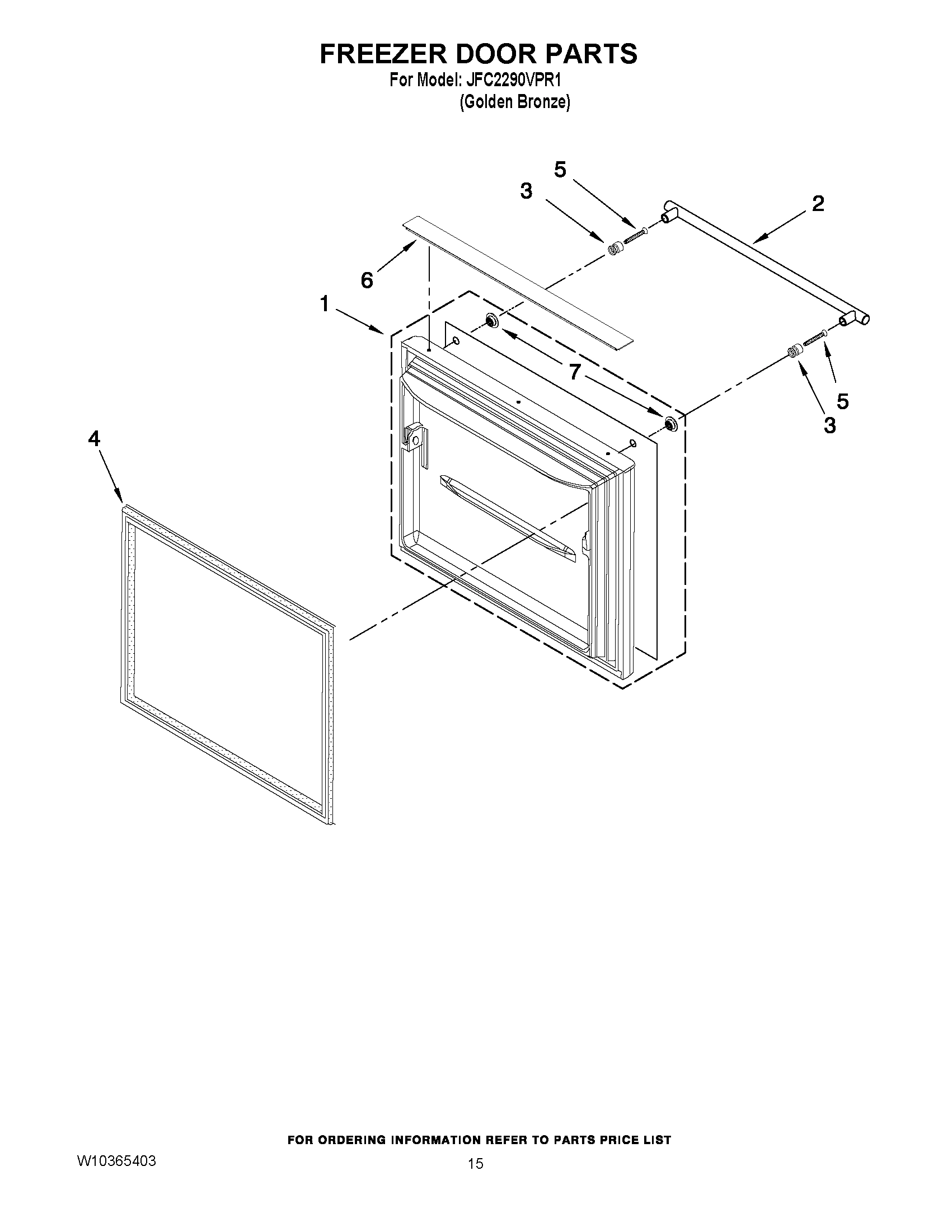 FREEZER DOOR PARTS
For Model: JFC2290VPR1
(Golden Bronze)

5
3
2
6
1
7
5
3
4

FOR ORDERING INFORMATION REFER TO PARTS PRICE LIST

W10365403

15