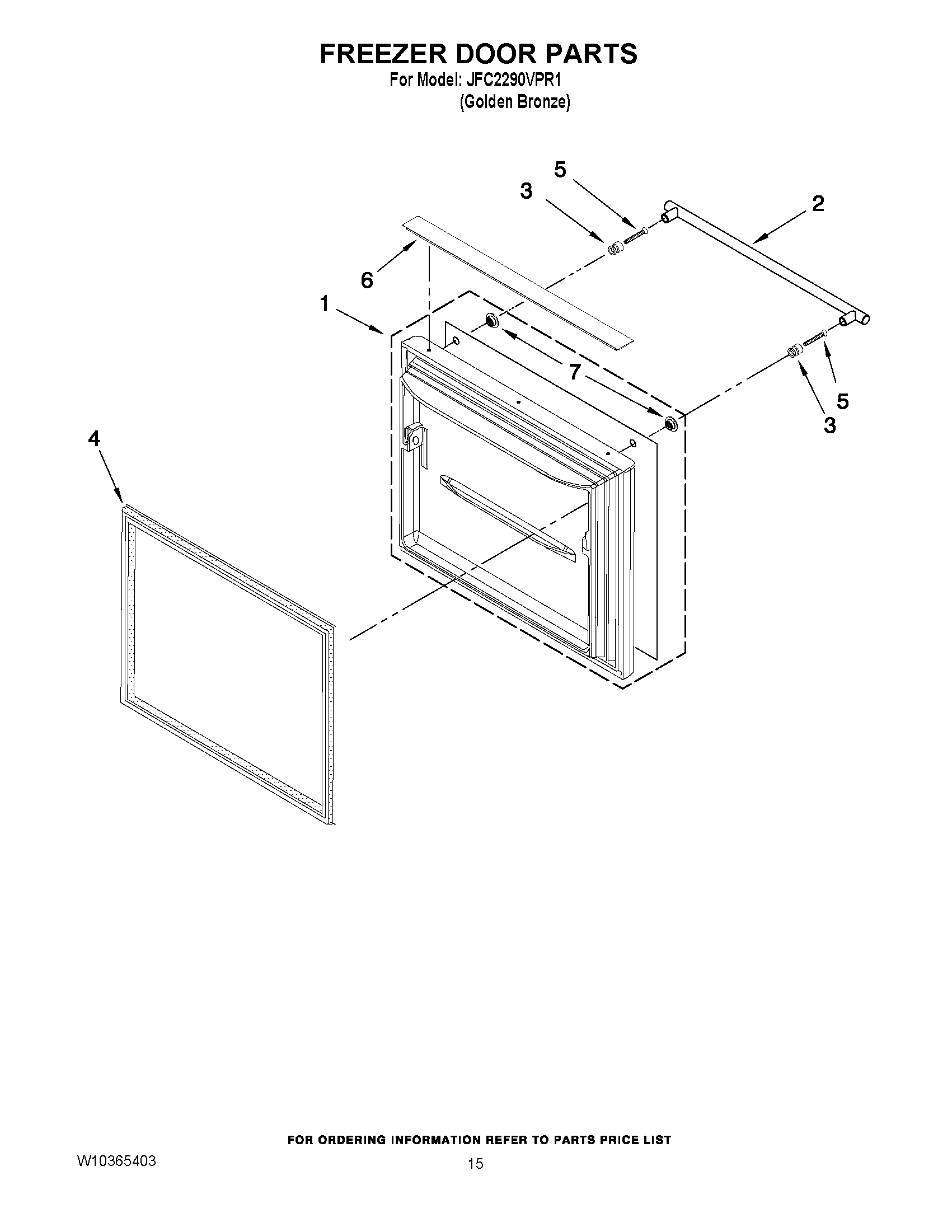 FREEZER DOOR PARTS
For Model: JFC2290VPR1
(Golden Bronze)

5
3
2
6
1
7
5
3
4

FOR ORDERING INFORMATION REFER TO PARTS PRICE LIST
W10365403
15