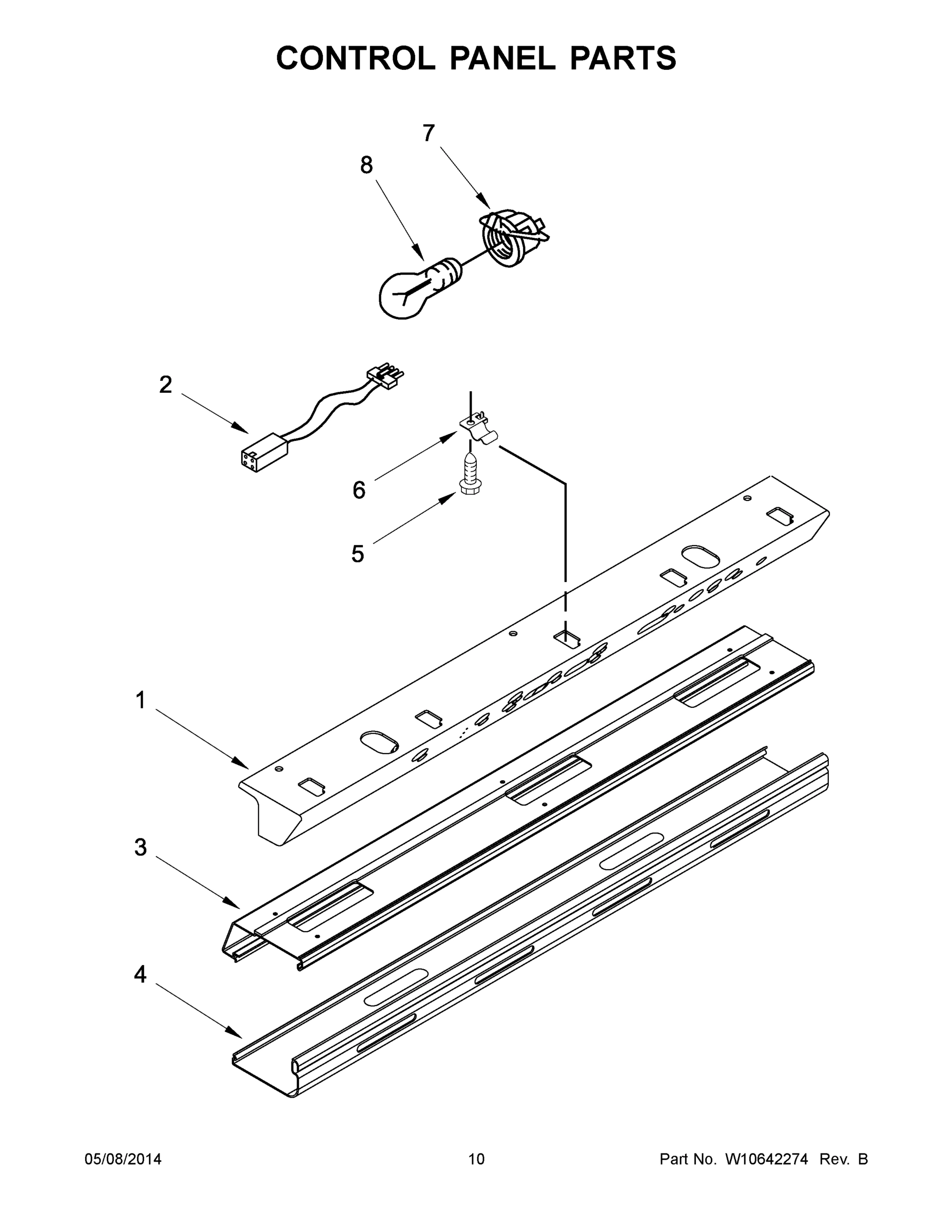 CONTROL PANEL PARTS

7

8

2

6

5

1

3

4

05/08/2014

10

Part No. W10642274 Rev. B