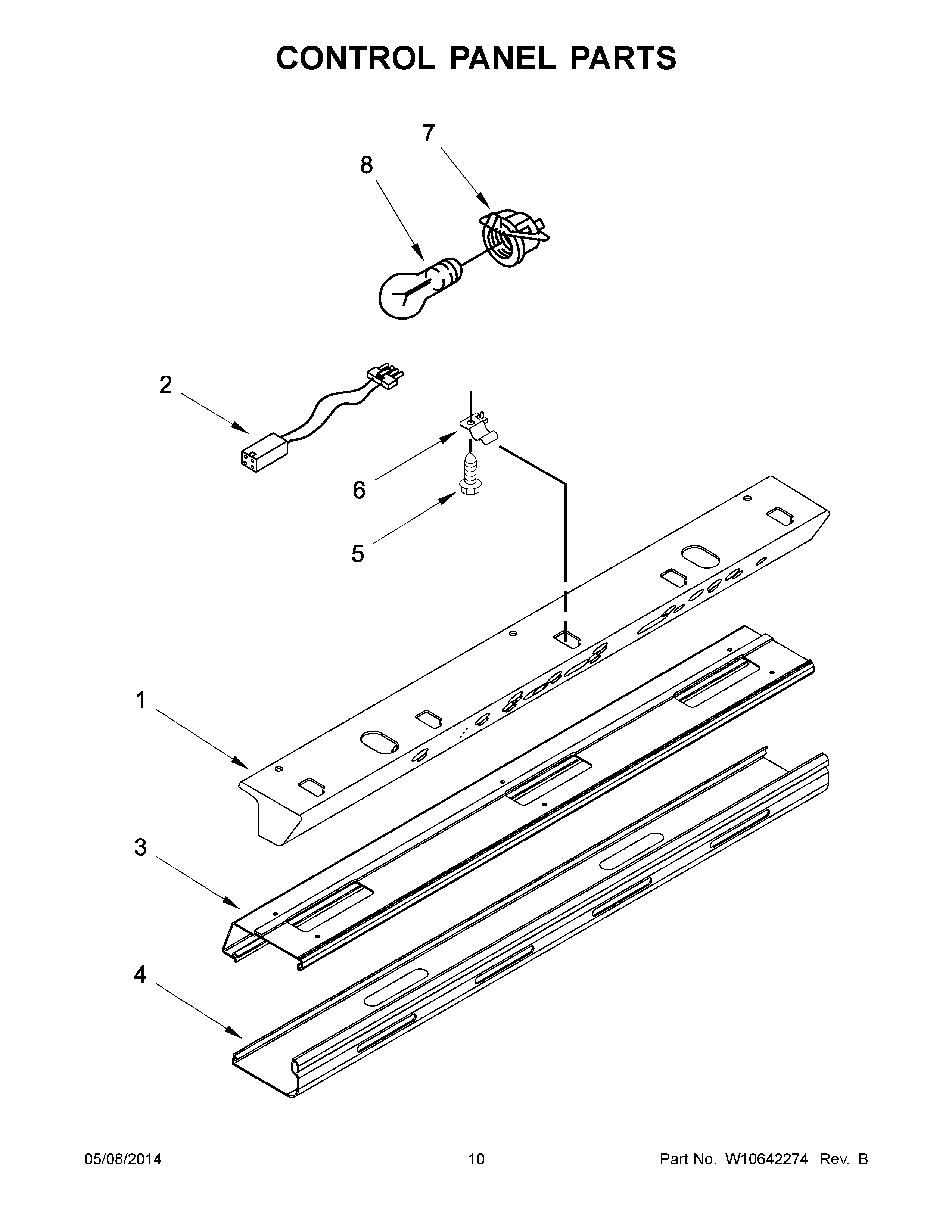 CONTROL PANEL PARTS

7

8

2

6

5

1

3

4

05/08/2014

10

Part No. W10642274 Rev. B