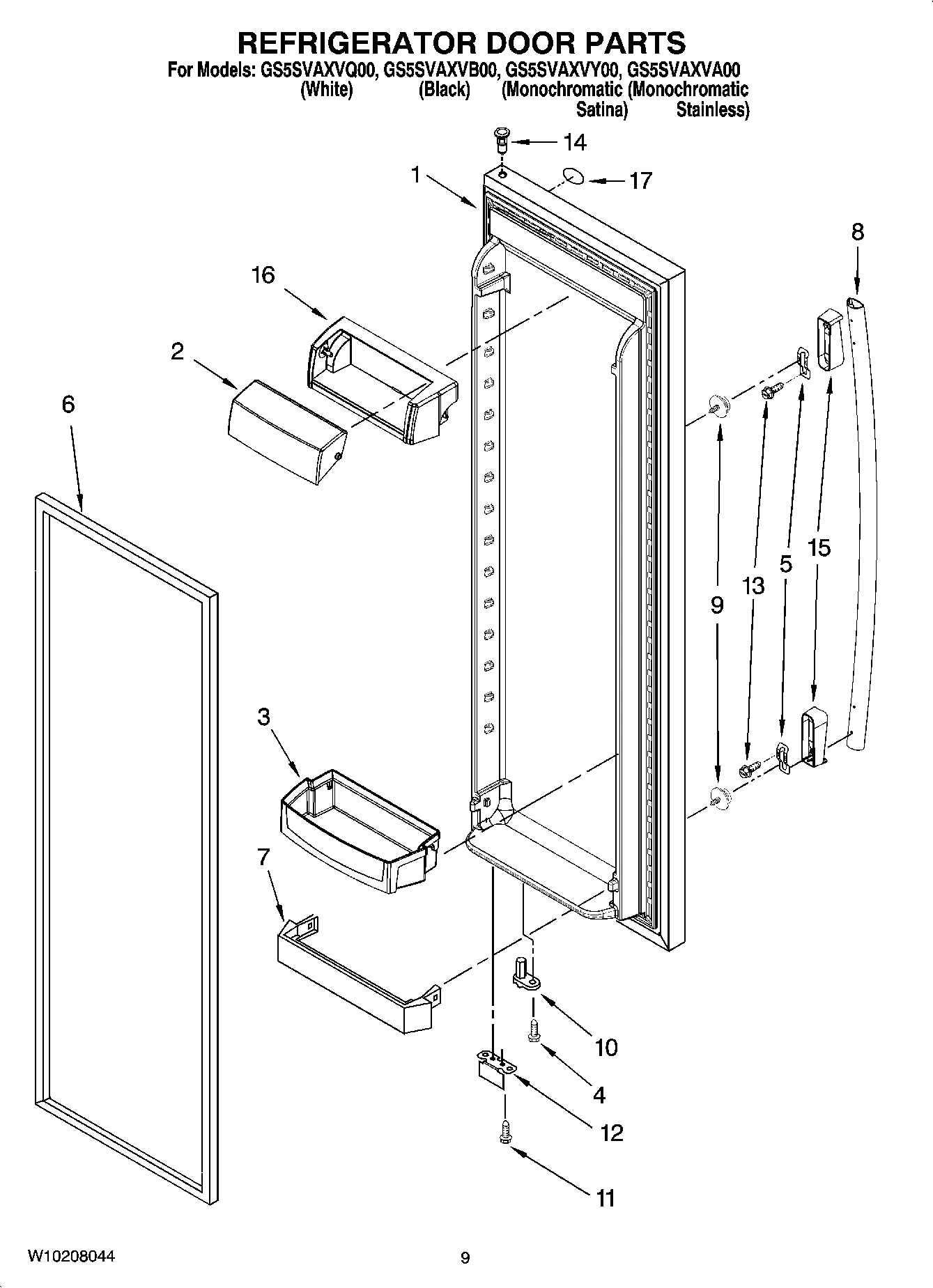 REFRIGERATOR DOOR PARTS

For Models: GS5SVAXVQ00, GS5SVAXVB00, GS5SVAXVY00, GS5SVAXVA00
(White) (Black) (Monochromatic Satina) (Monochromatic Stainless)

14
1
17
8
16
2
6
9
13
5
15
3
7
10
4
12
11

W10208044

9