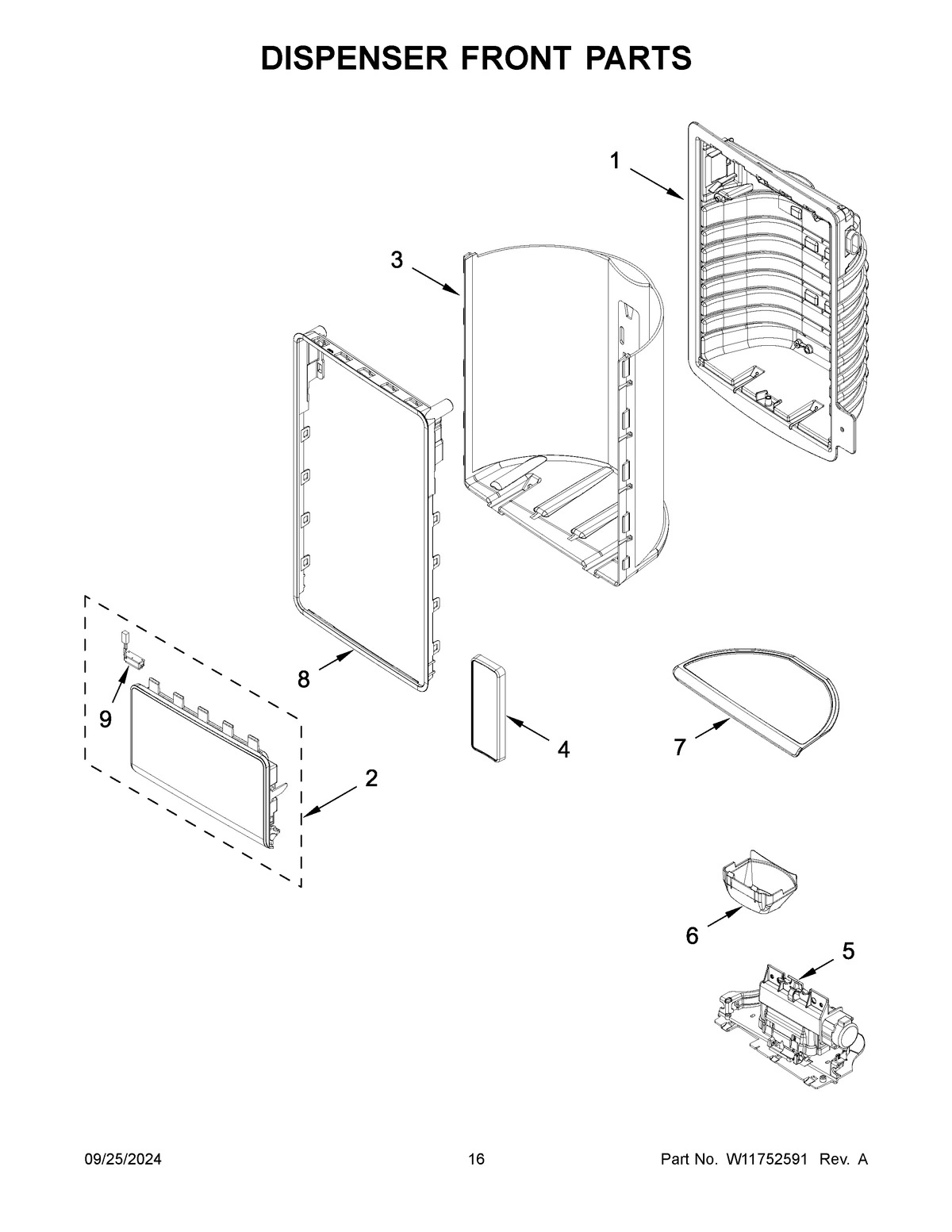 DISPENSER FRONT PARTS

1

3

8

9

4

7

2

6

5

09/25/2024

16

Part No. W11752591 Rev. A