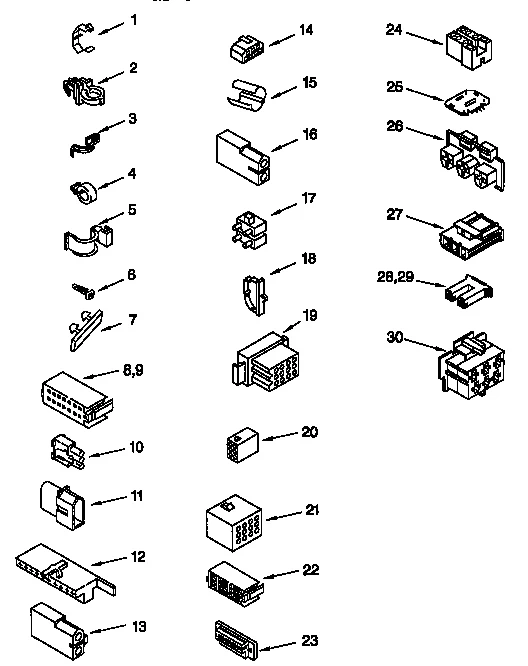 1
2
3
4
5
6
7
8,9
10
11
12
13
14
15
16
17
18
19
20
21
22
23
24
25
26
27
28,29
30