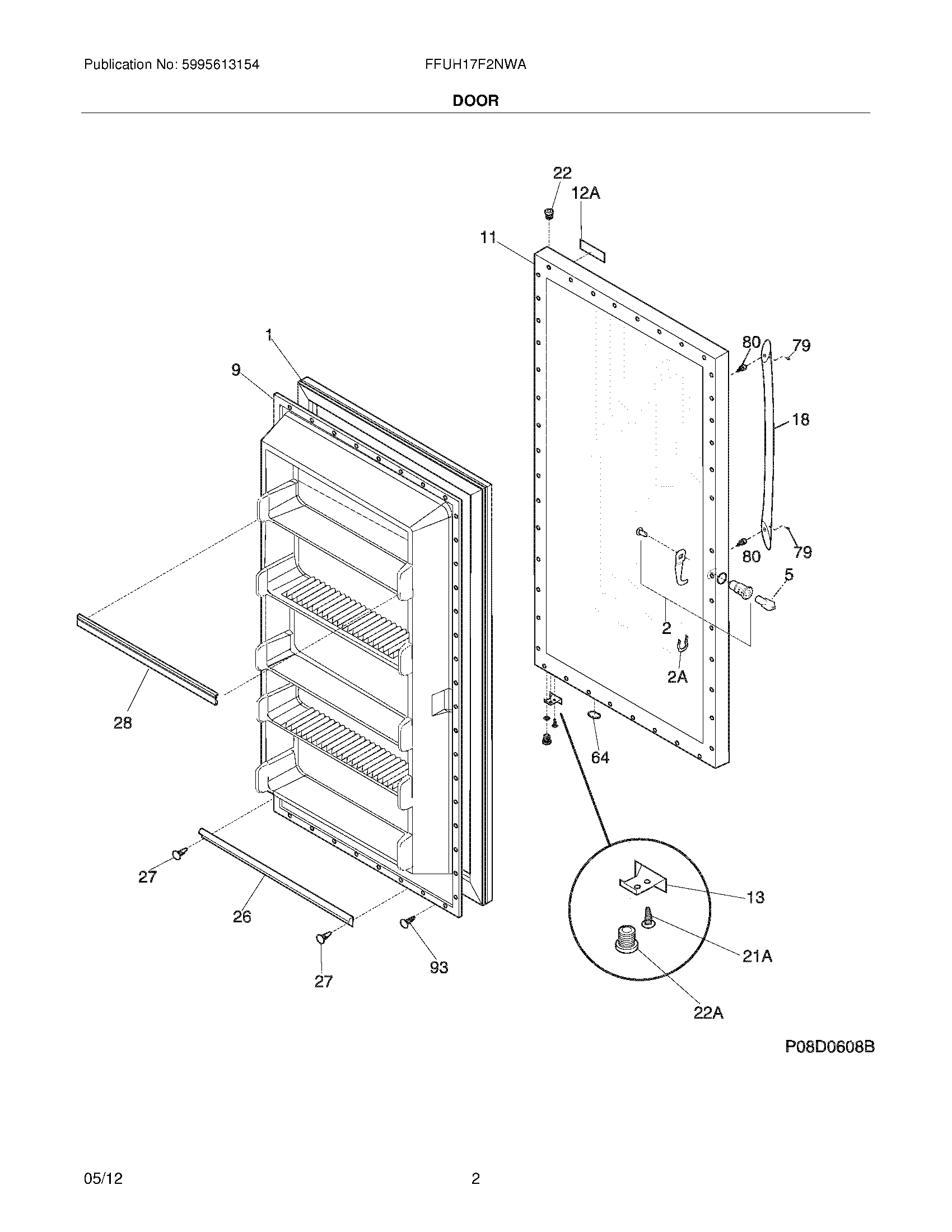 Publication No: 5995613154

FFUH17F2NWA

DOOR

22
12A
11
1
9
80
79
18
80
79
5
2
2A
28
64
27
26
27
93
13
21A
22A

P08D0608B

05/12

2