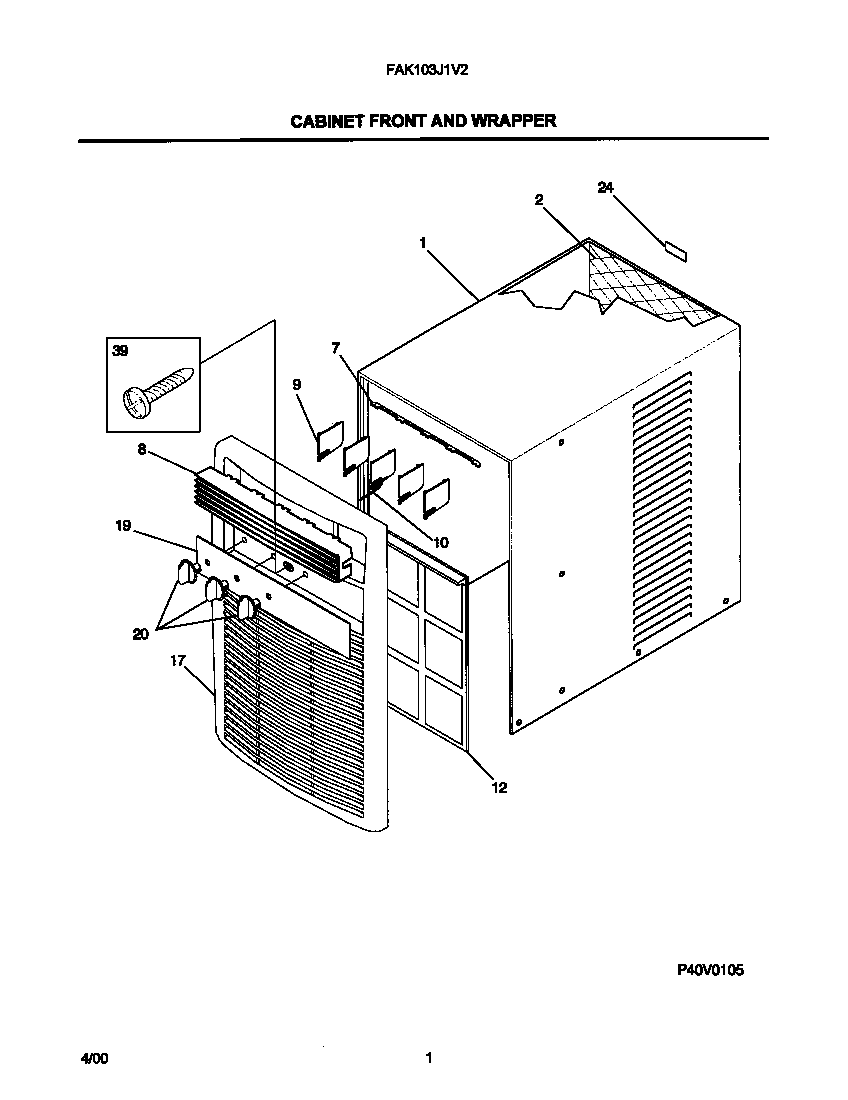 FAK103J1V2

CABINET FRONT AND WRAPPER

24
2
1
39
7
9
8
10
19
20
17
12

P40V0105

4/00

1