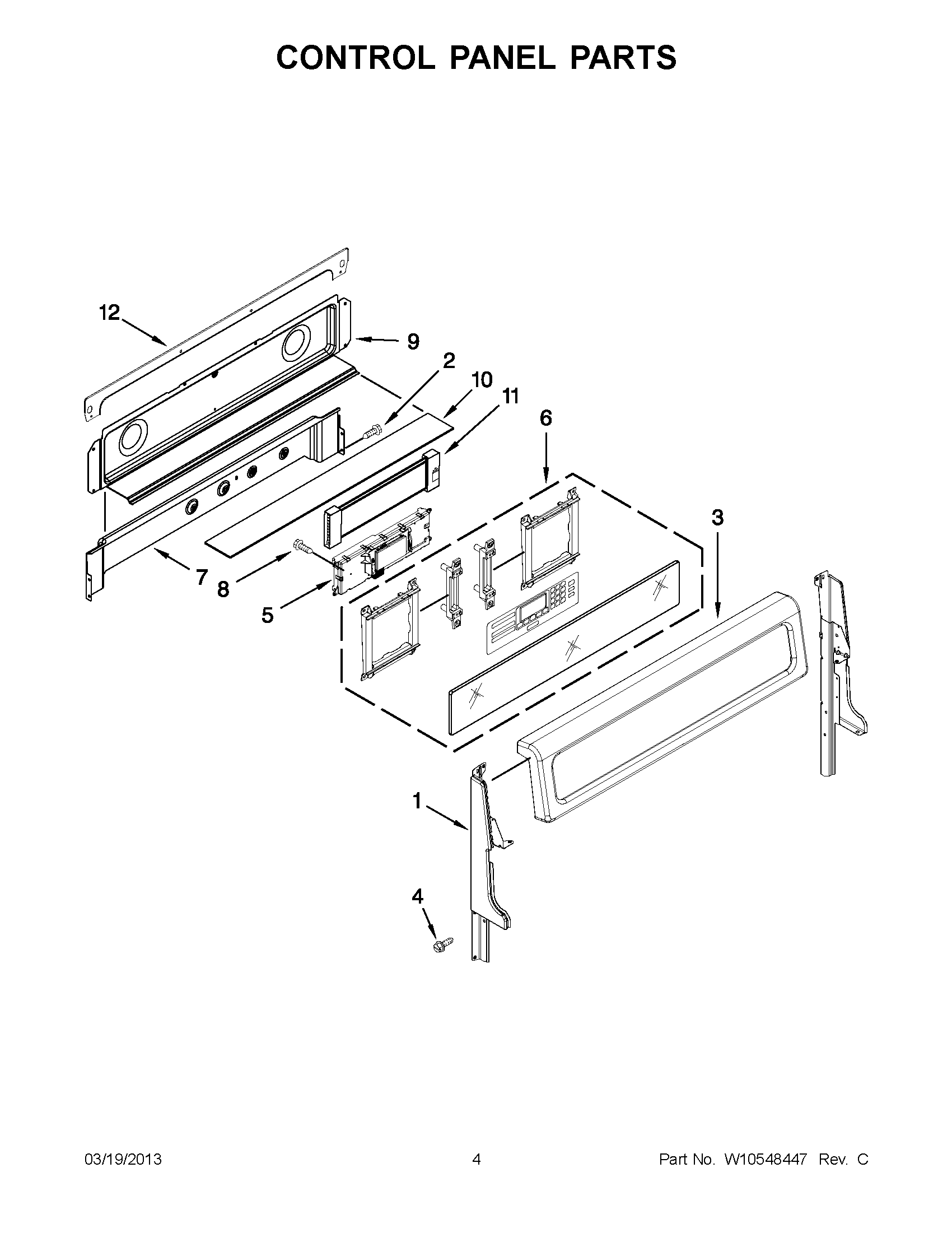 CONTROL PANEL PARTS

12

9

2

10

11

6

3

7

8

5

1

4

03/19/2013 4 Part No. W10548447 Rev. C