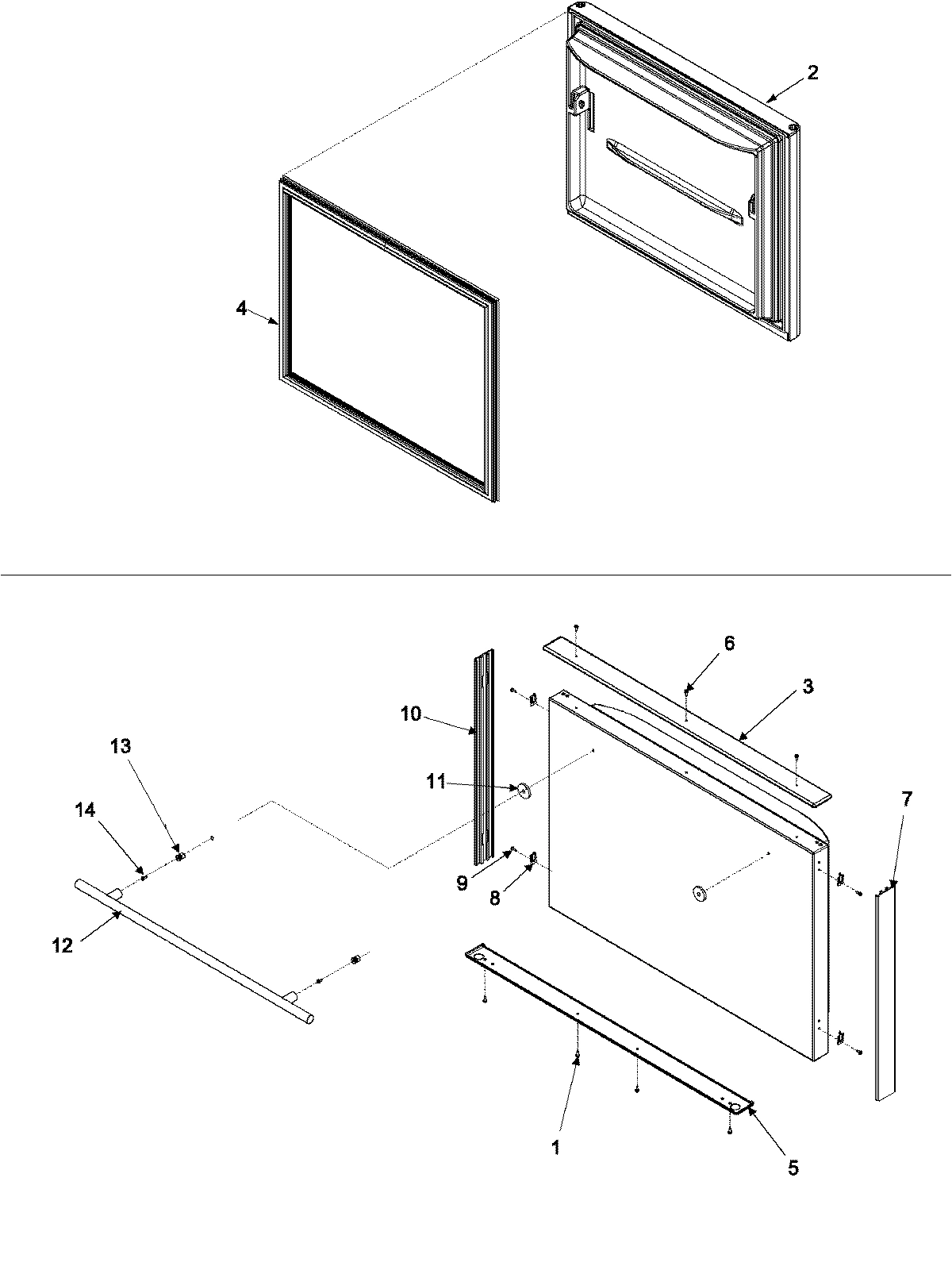 2
4
6
3
10
13
11
14
7
9
8
12
1
5