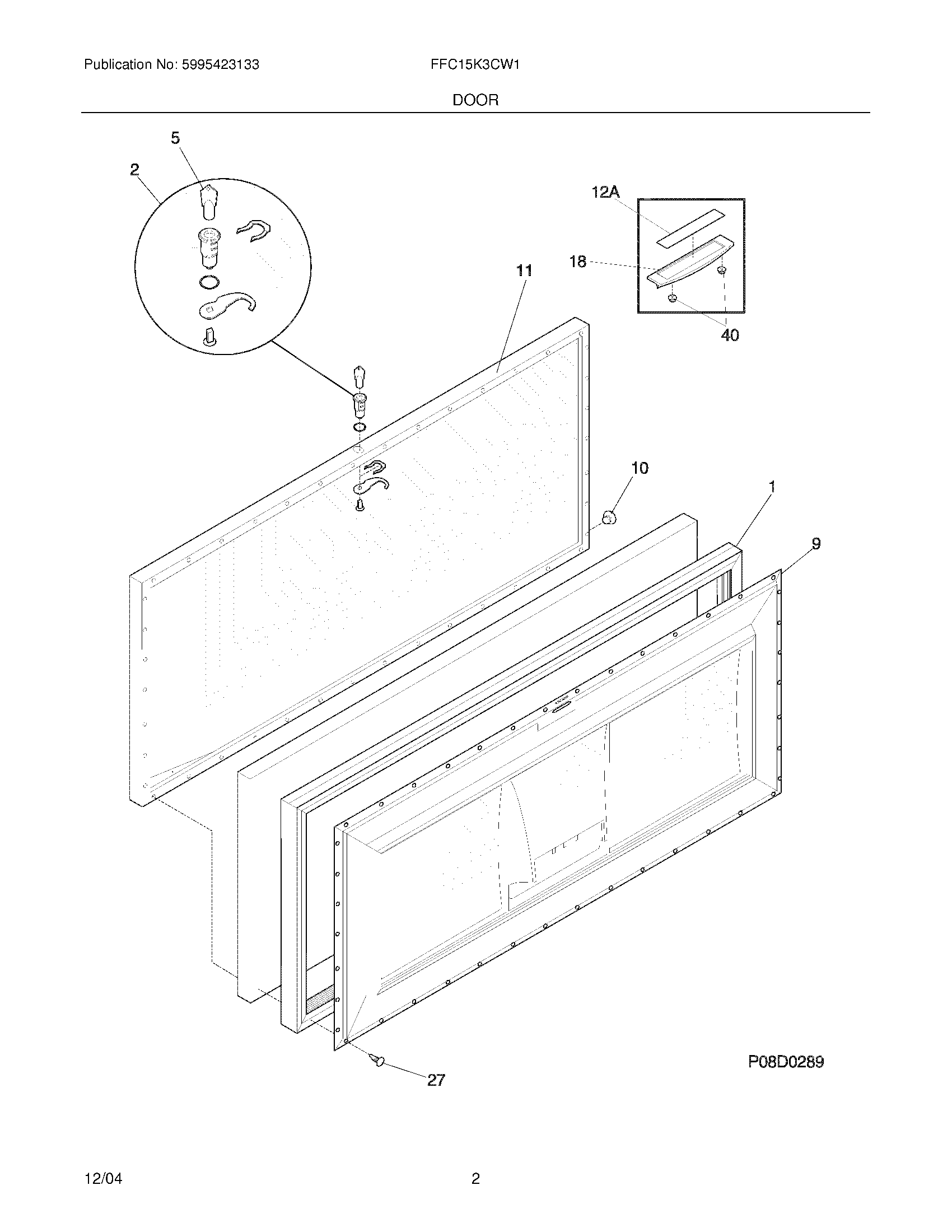 Publication No: 5995423133

FFC15K3CW1

DOOR

5

2

12A

18

11

40

10

1

9

27

P08D0289

12/04

2