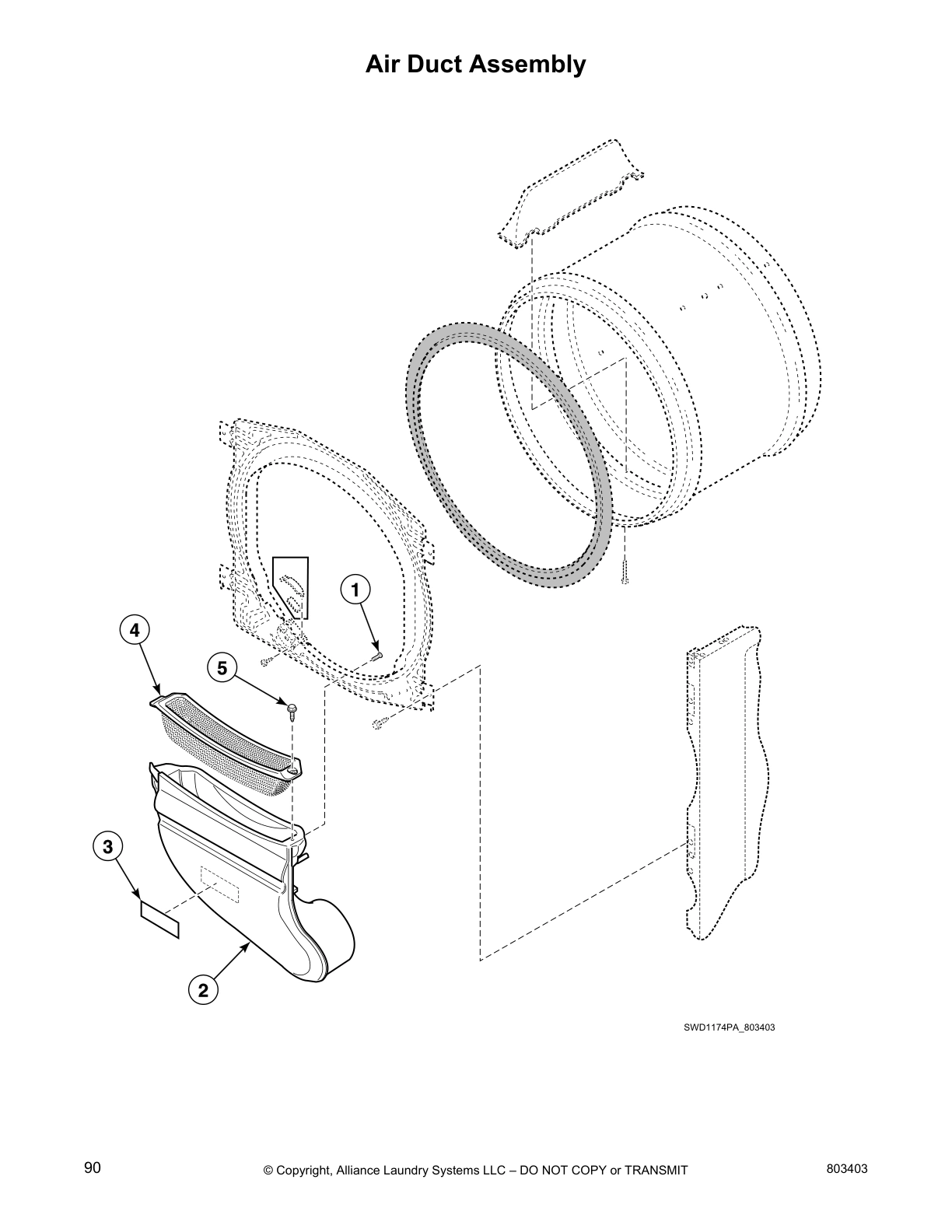 Air Duct Assembly

1

4

5

3

2

SWD1174PA_803403

90

© Copyright, Alliance Laundry Systems LLC – DO NOT COPY or TRANSMIT

803403