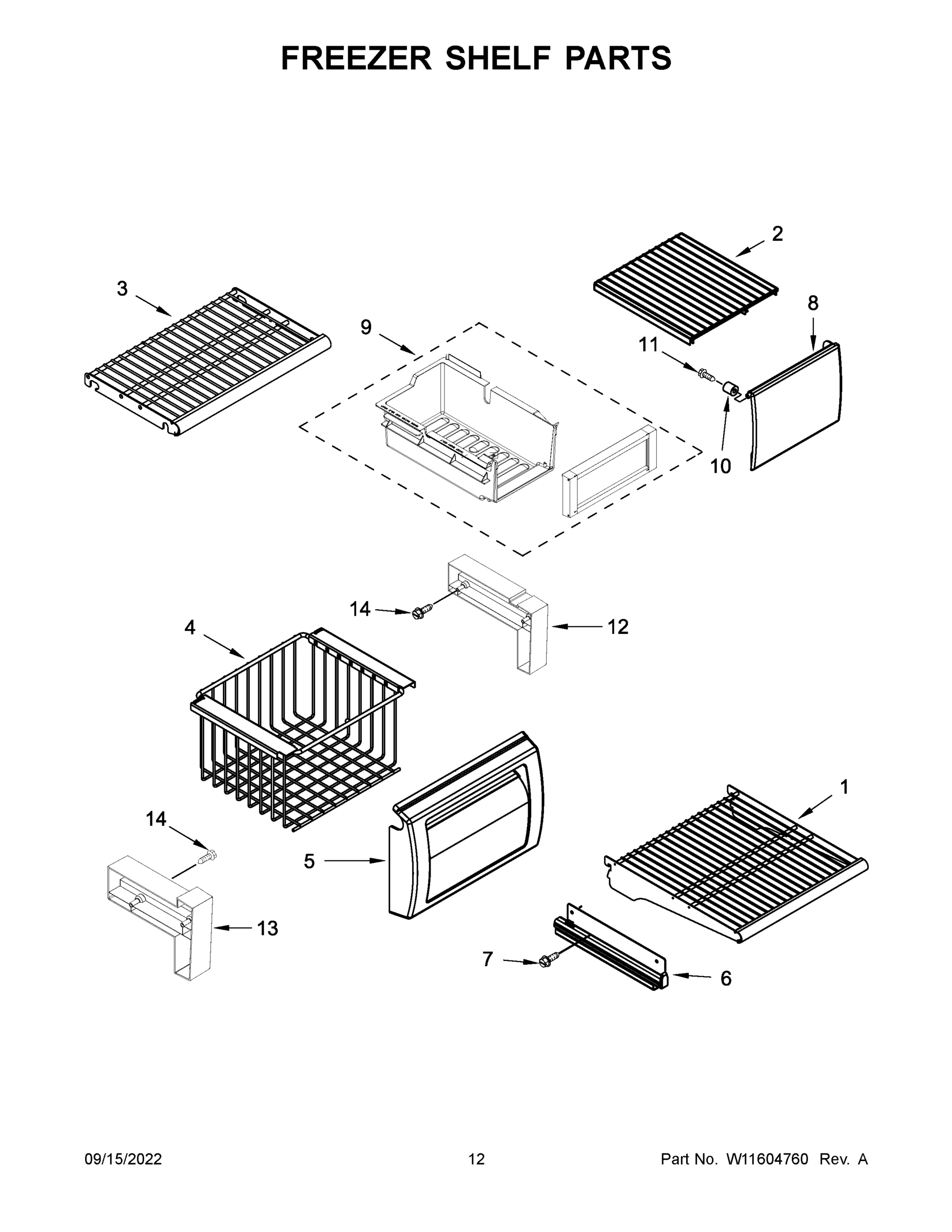 FREEZER SHELF PARTS

2

3

8

9

11

10

14

12

4

1

14

5

13

7

6

09/15/2022

12

Part No. W11604760 Rev. A