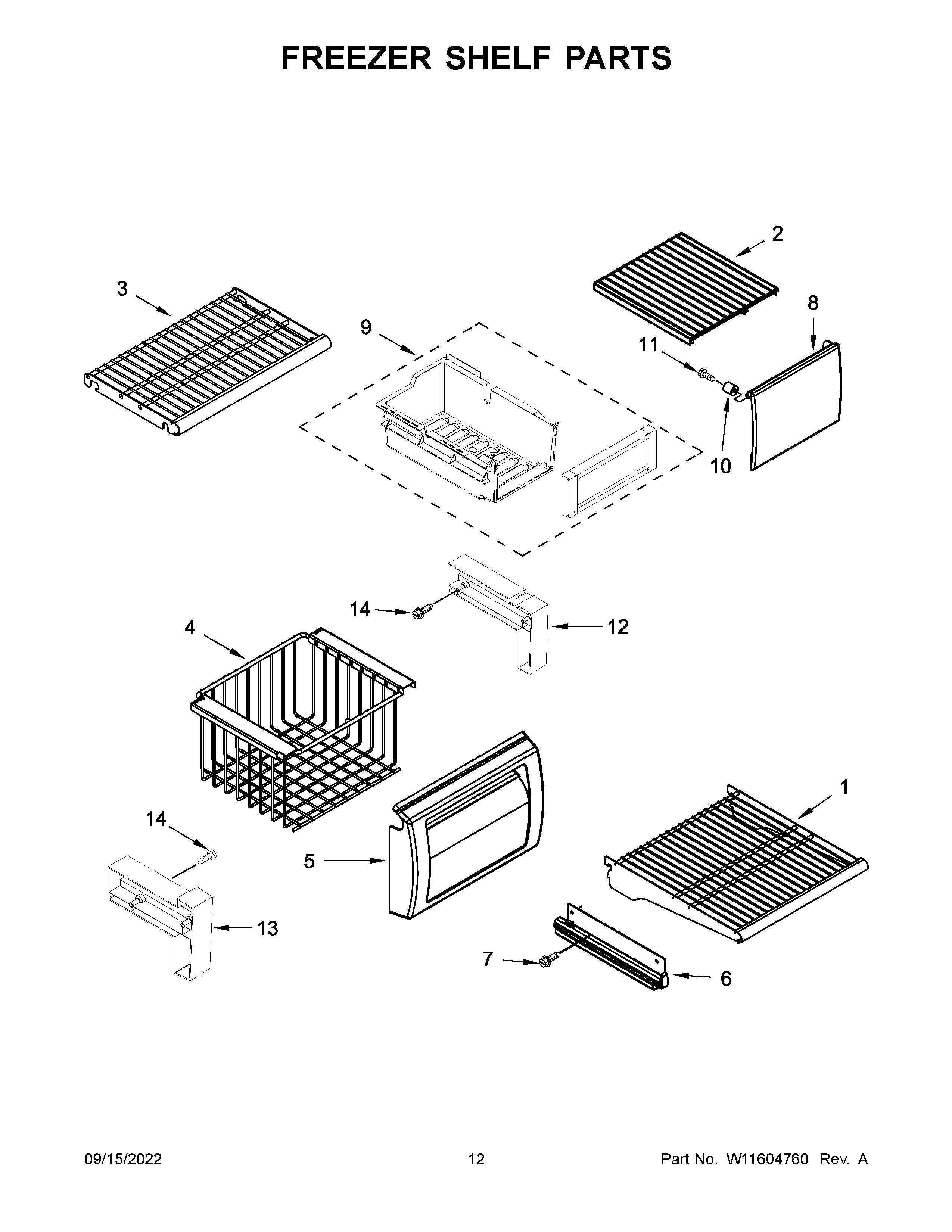 FREEZER SHELF PARTS

2

3

8

9

11

10

14

12

4

1

14

5

13

7

6

09/15/2022

12

Part No. W11604760 Rev. A