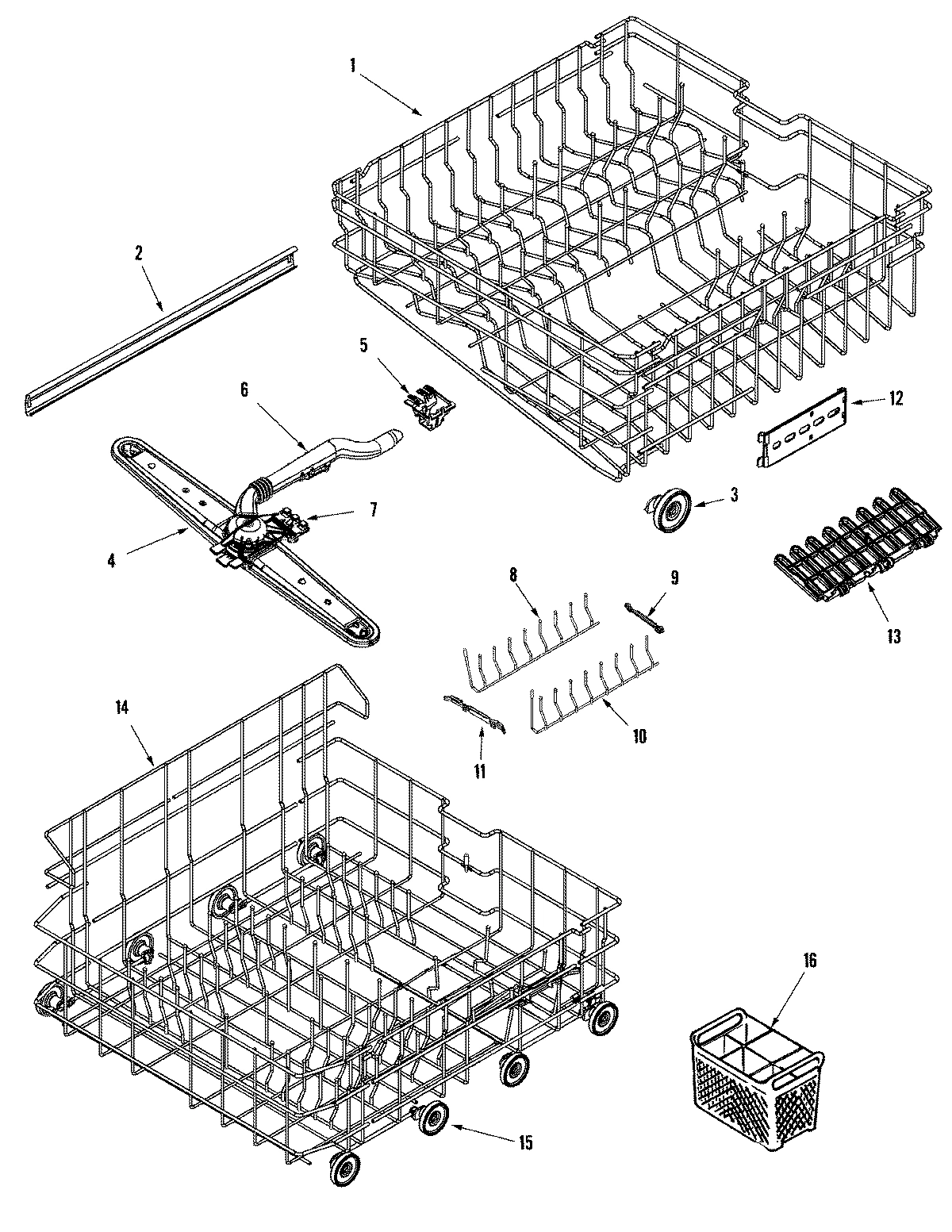 1
2
5
6
12
7
3
4
8
9
13
14
11
10
16
15