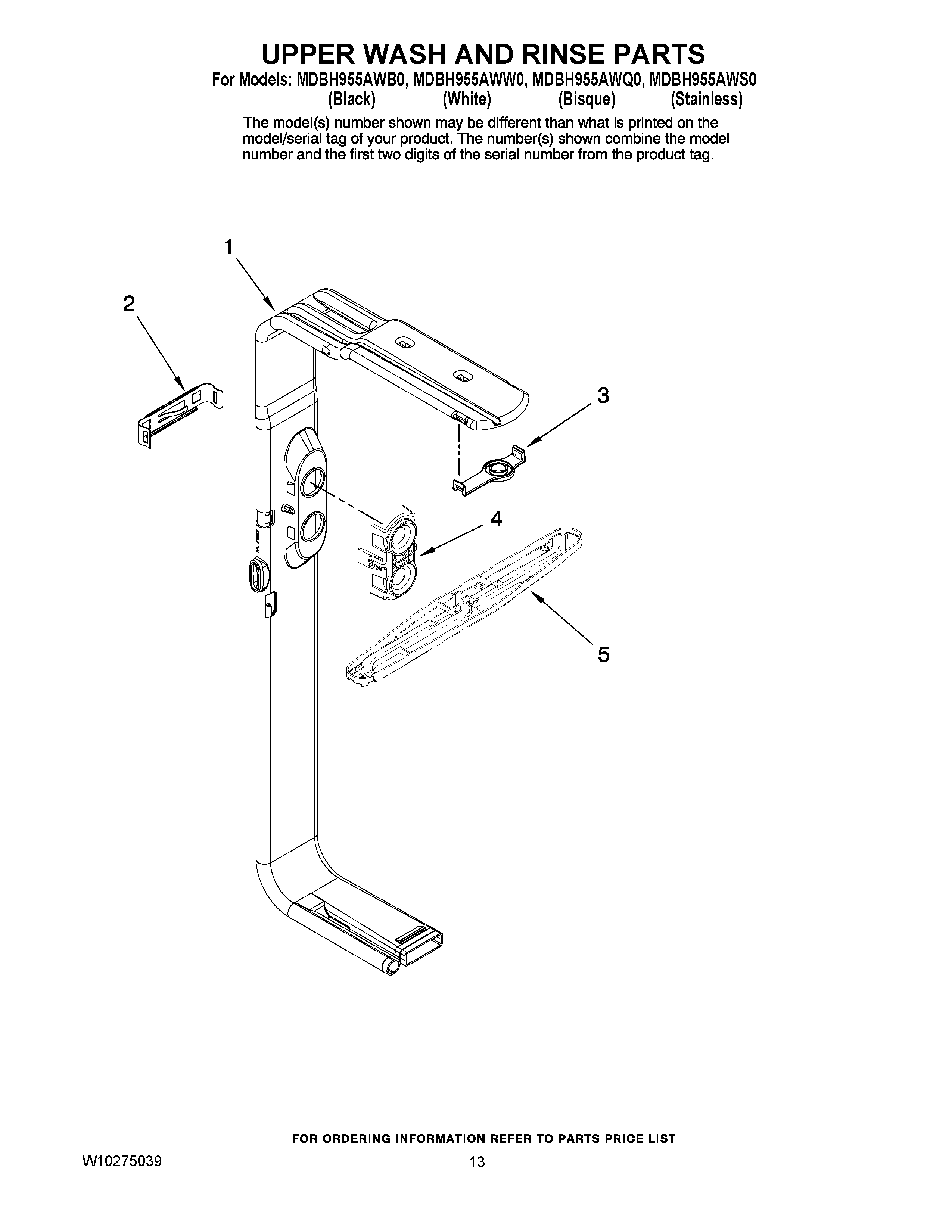 UPPER WASH AND RINSE PARTS

For Models: MDBH955AWB0, MDBH955AWW0, MDBH955AWQ0, MDBH955AWS0
(Black) (White) (Bisque) (Stainless)

The model(s) number shown may be different than what is printed on the model/serial tag of your product. The number(s) shown combine the model number and the first two digits of the serial number from the product tag.

1

2

3

4

5

FOR ORDERING INFORMATION REFER TO PARTS PRICE LIST

W10275039

13