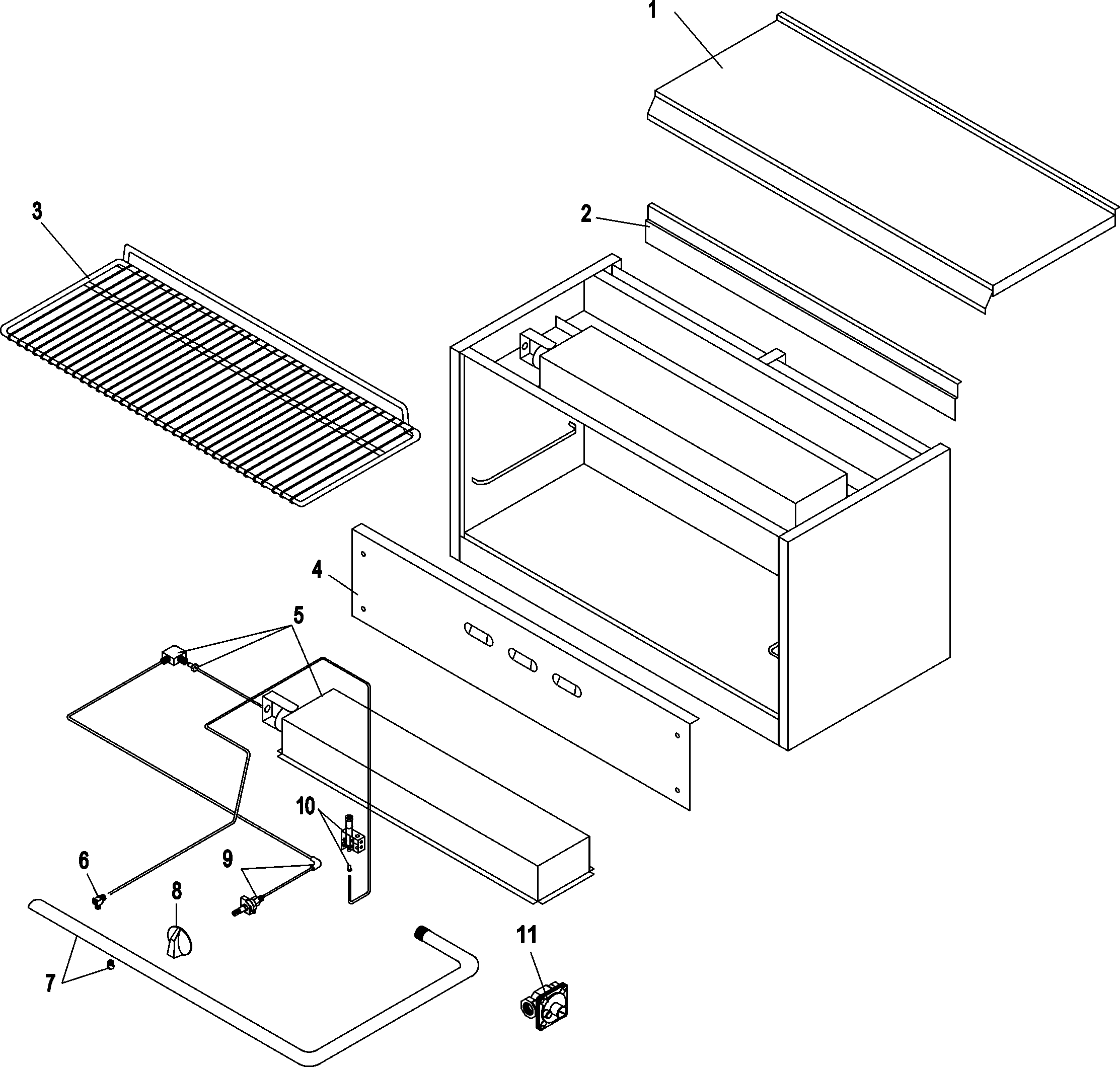 1
2
3
4
5
10
6
9
8
7
11