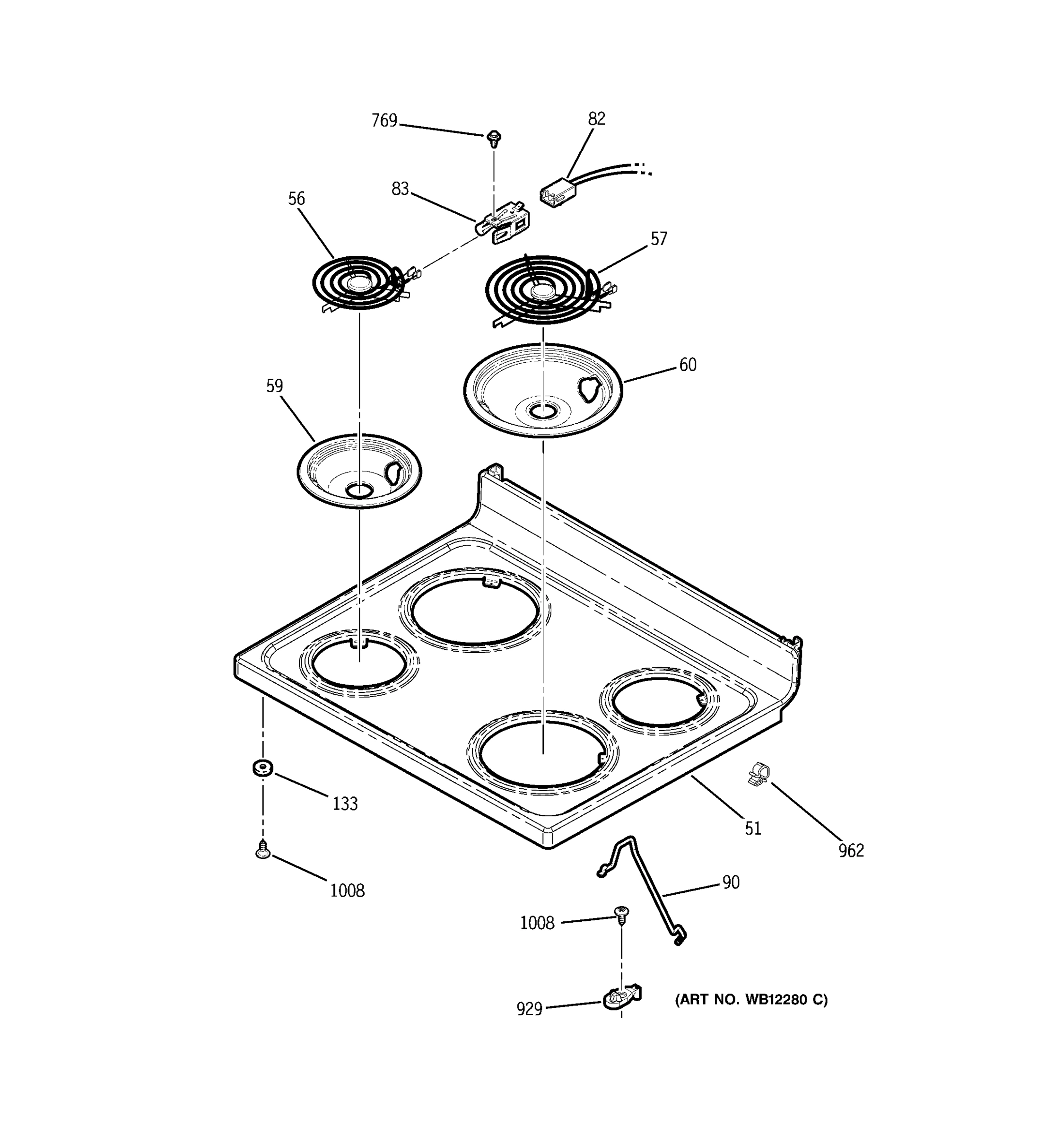 769
82
83
56
57
60
59
133
51
962
1008
90
1008
929
(ART NO. WB12280 C)