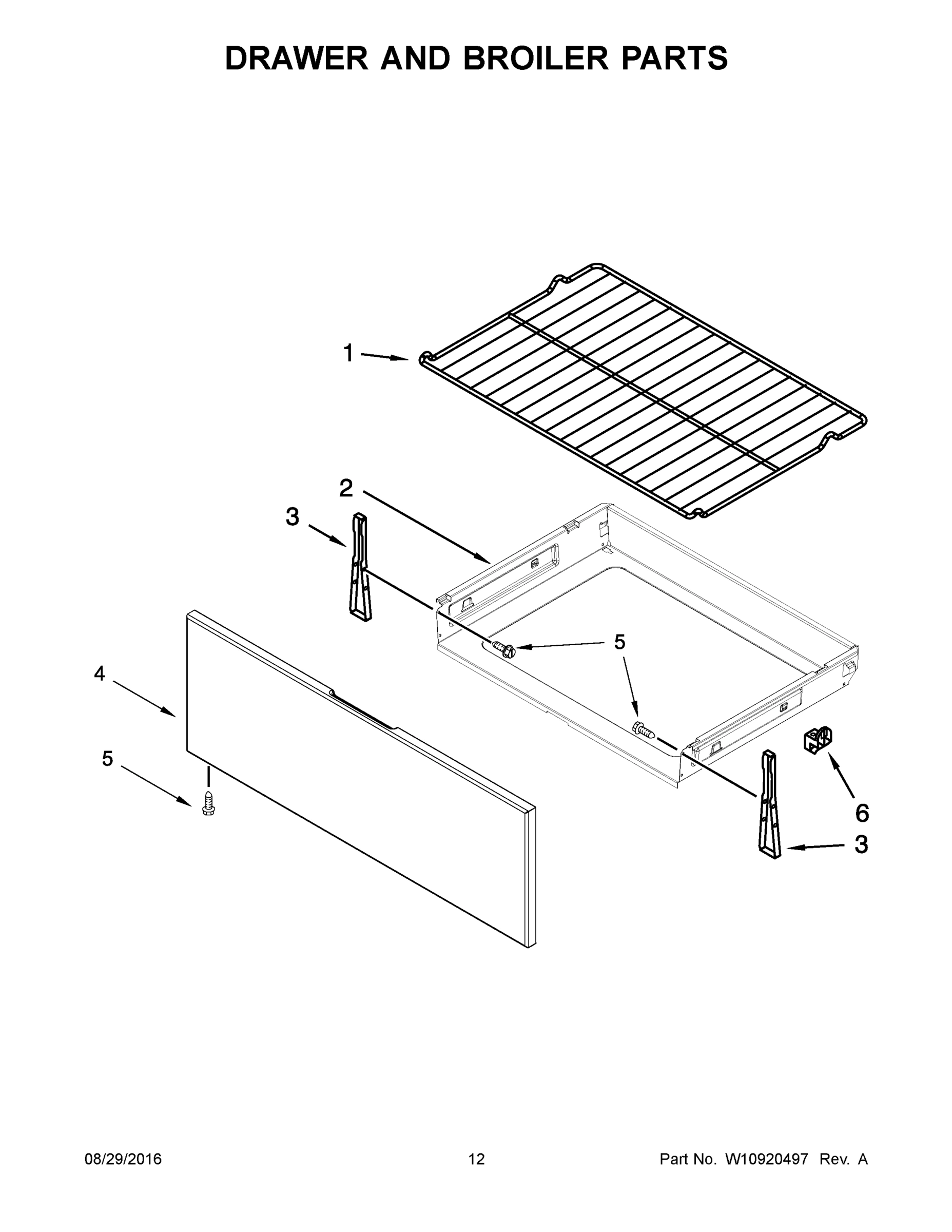 DRAWER AND BROILER PARTS

1

2

3

5

4

5

5

6

3

08/29/2016

12

Part No. W10920497 Rev. A