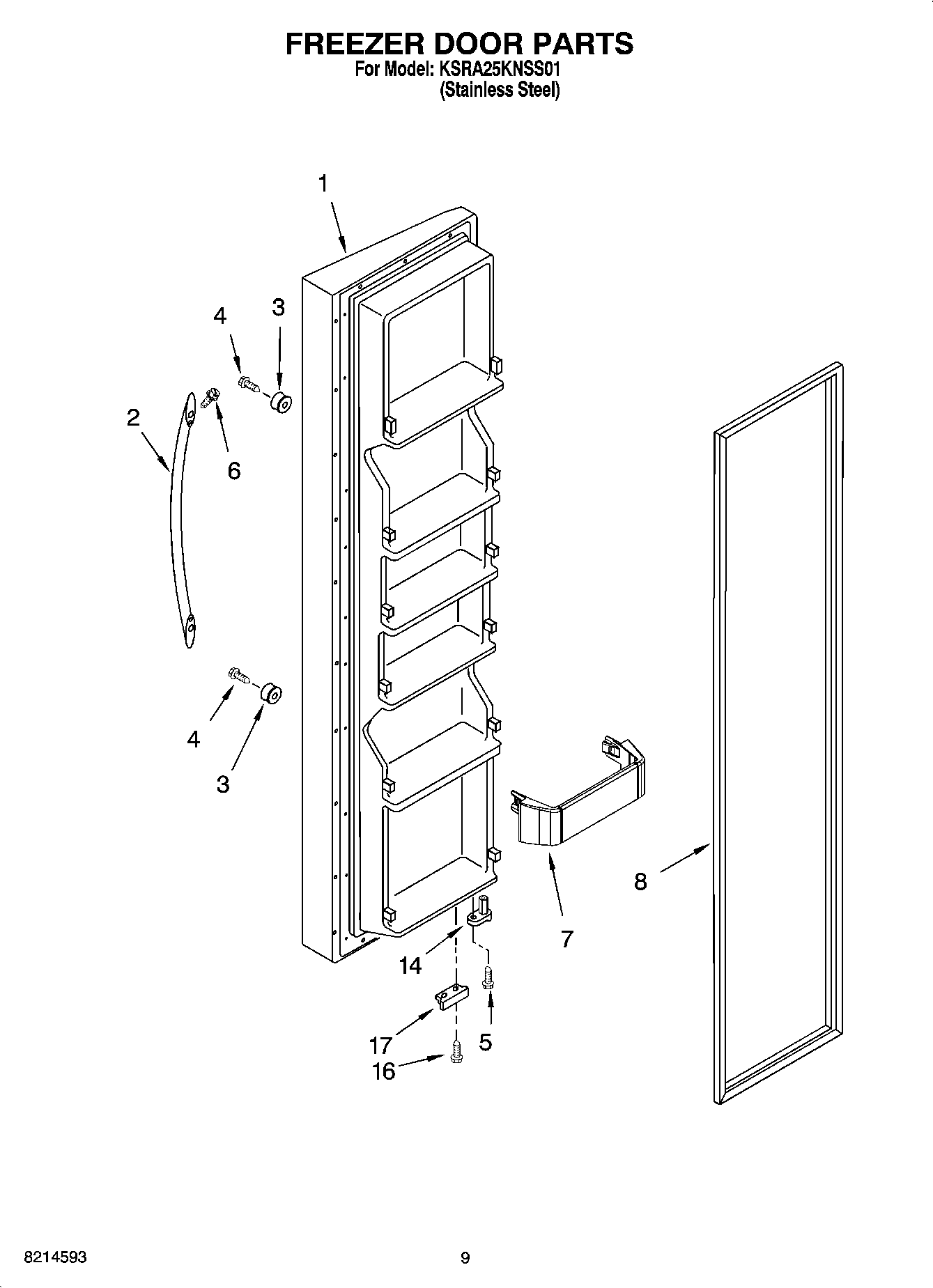 FREEZER DOOR PARTS
For Model: KSRA25KNSS01
(Stainless Steel)

1
4
3
2
6
4
3
8
7
14
17
5
16

8214593
9