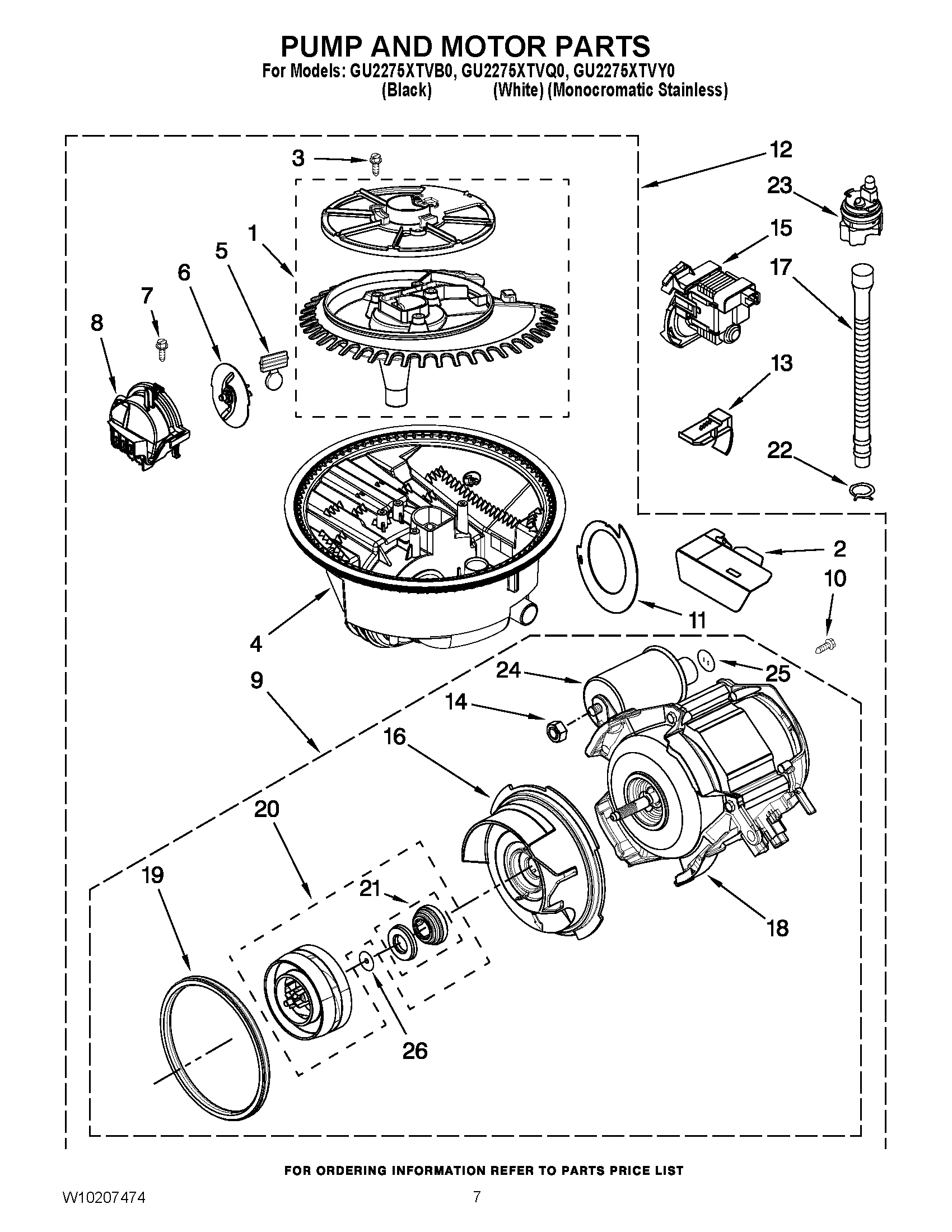 PUMP AND MOTOR PARTS
For Models: GU2275XTVB0, GU2275XTVQ0, GU2275XTVY0
(Black) (White) (Monocromatic Stainless)

3
12
23
1
15
5
17
6
7
8
13
22
2
10
11
4
24
25
9
14
16
20
19
21
18
26

FOR ORDERING INFORMATION REFER TO PARTS PRICE LIST

W10207474
7