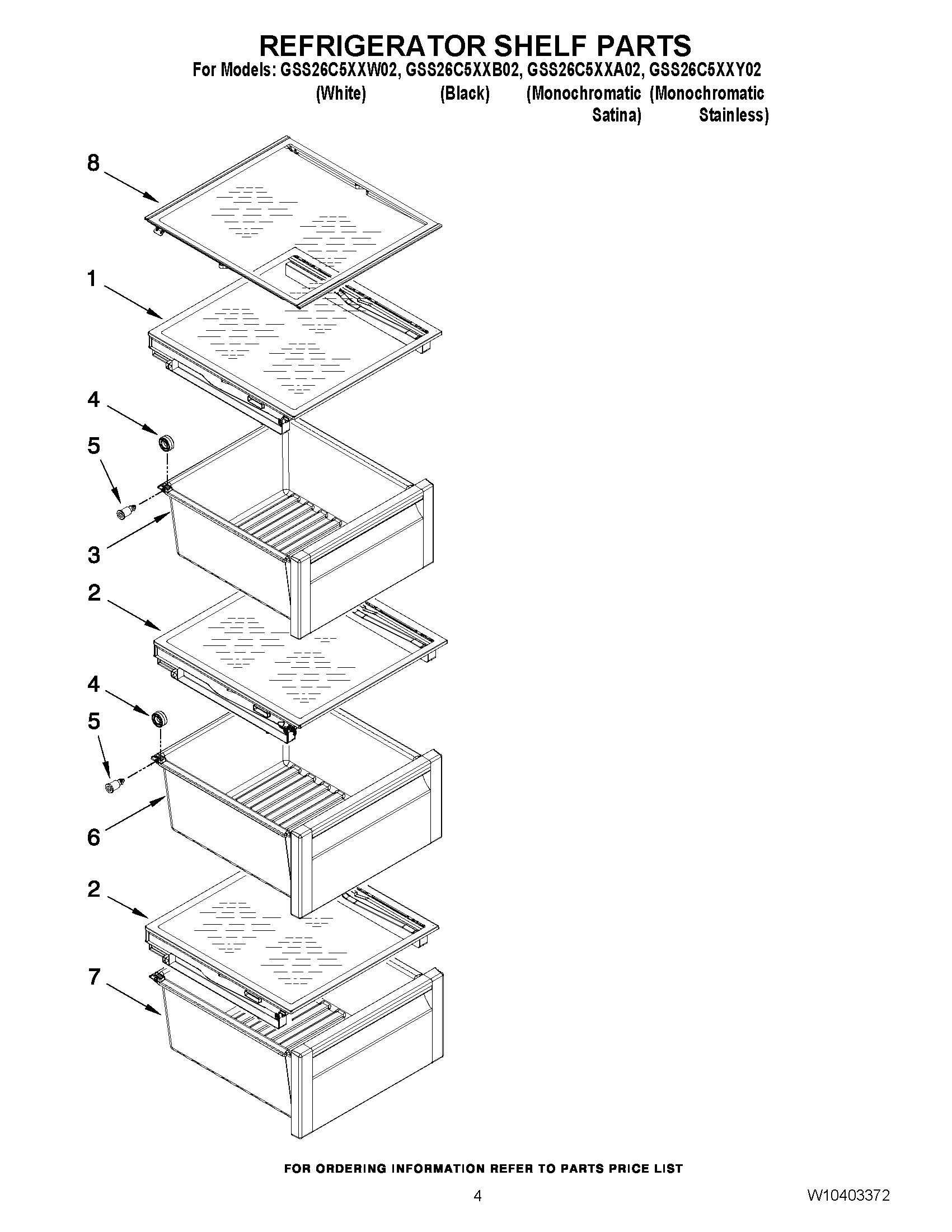 REFRIGERATOR SHELF PARTS

For Models: GSS26C5XXW02, GSS26C5XXB02, GSS26C5XXA02, GSS26C5XXY02
(White) (Black) (Monochromatic Satina) (Monochromatic Stainless)

8

1

4

5

3

2

4

5

6

2

7

FOR ORDERING INFORMATION REFER TO PARTS PRICE LIST

4

W10403372