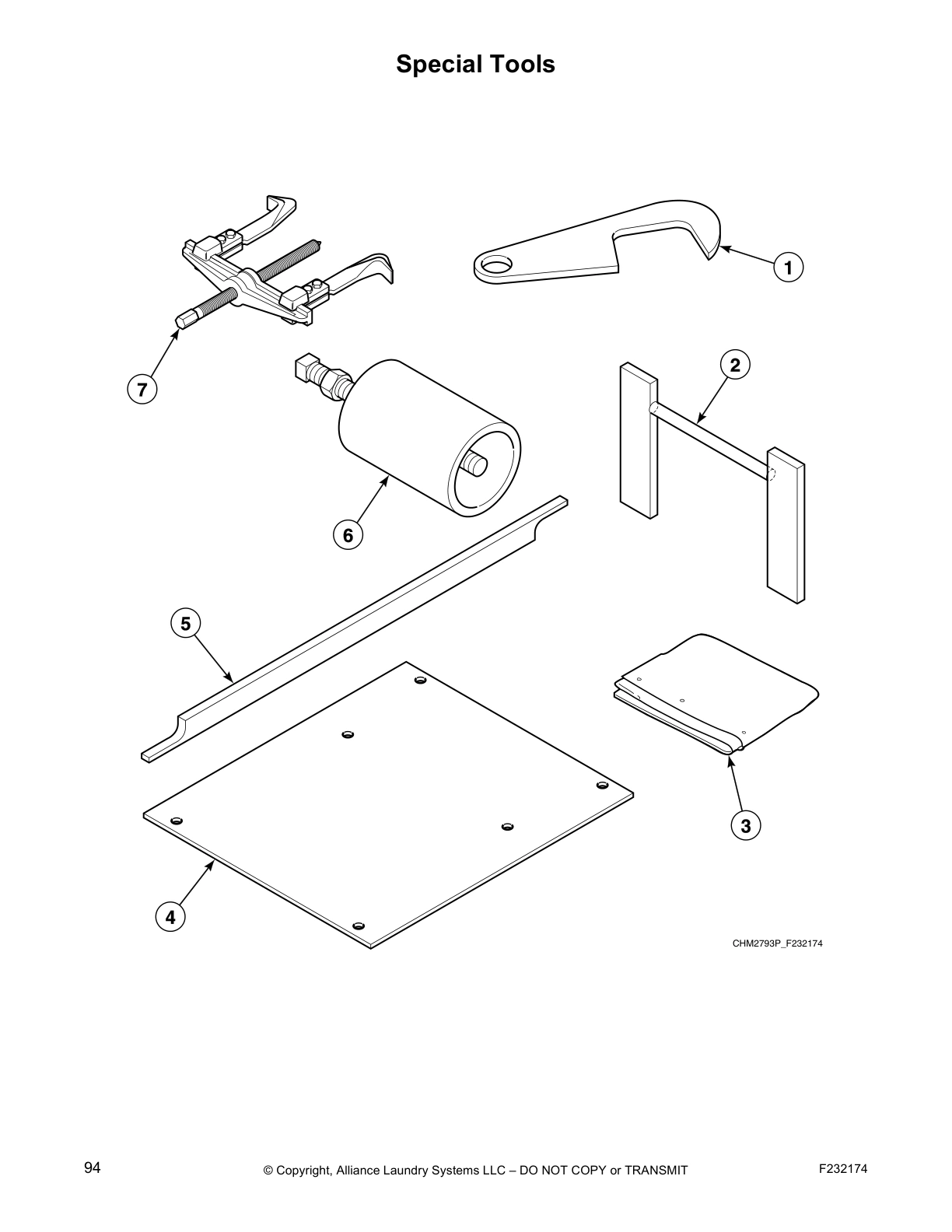 Special Tools

1

7

2

6

5

3

4

CHM2793P_F232174

94

© Copyright, Alliance Laundry Systems LLC – DO NOT COPY or TRANSMIT

F232174