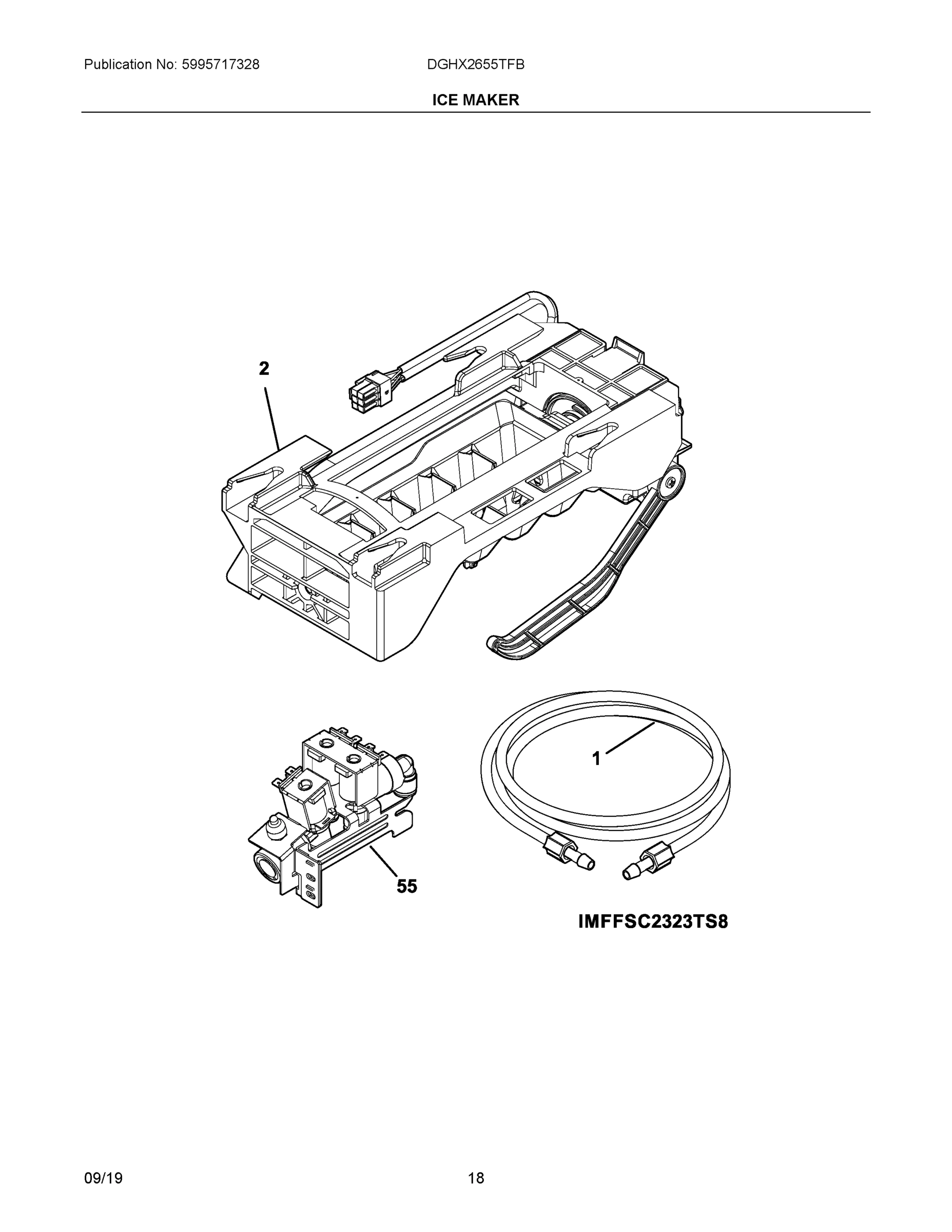 Publication No: 5995717328

DGHX2655TFB

ICE MAKER

2

1

55

IMFFSC2323TS8

09/19

18