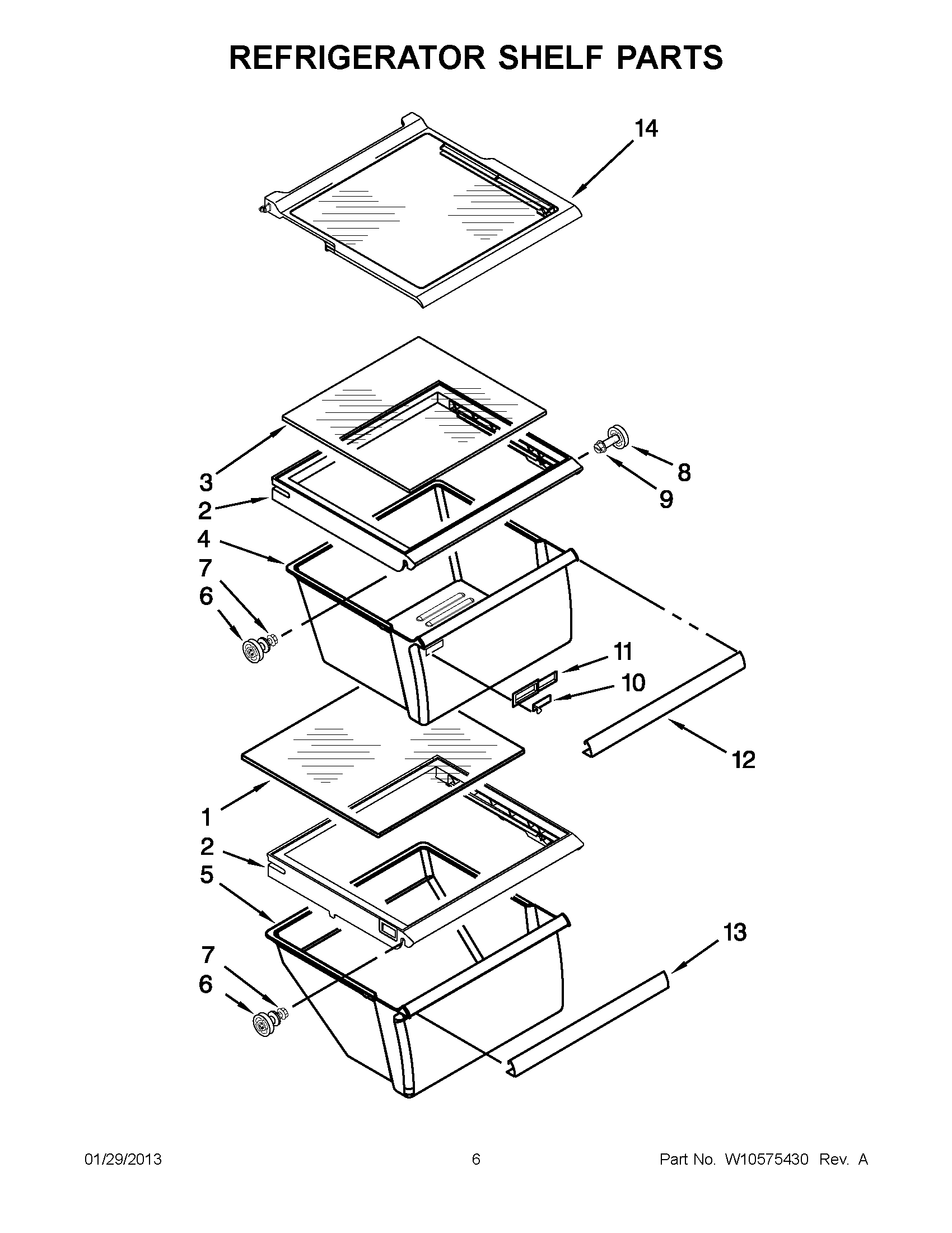 REFRIGERATOR SHELF PARTS

14

3
2
4
7
6

8
9

11
10

12

1
2
5

7
6

13

01/29/2013

6

Part No. W10575430 Rev. A