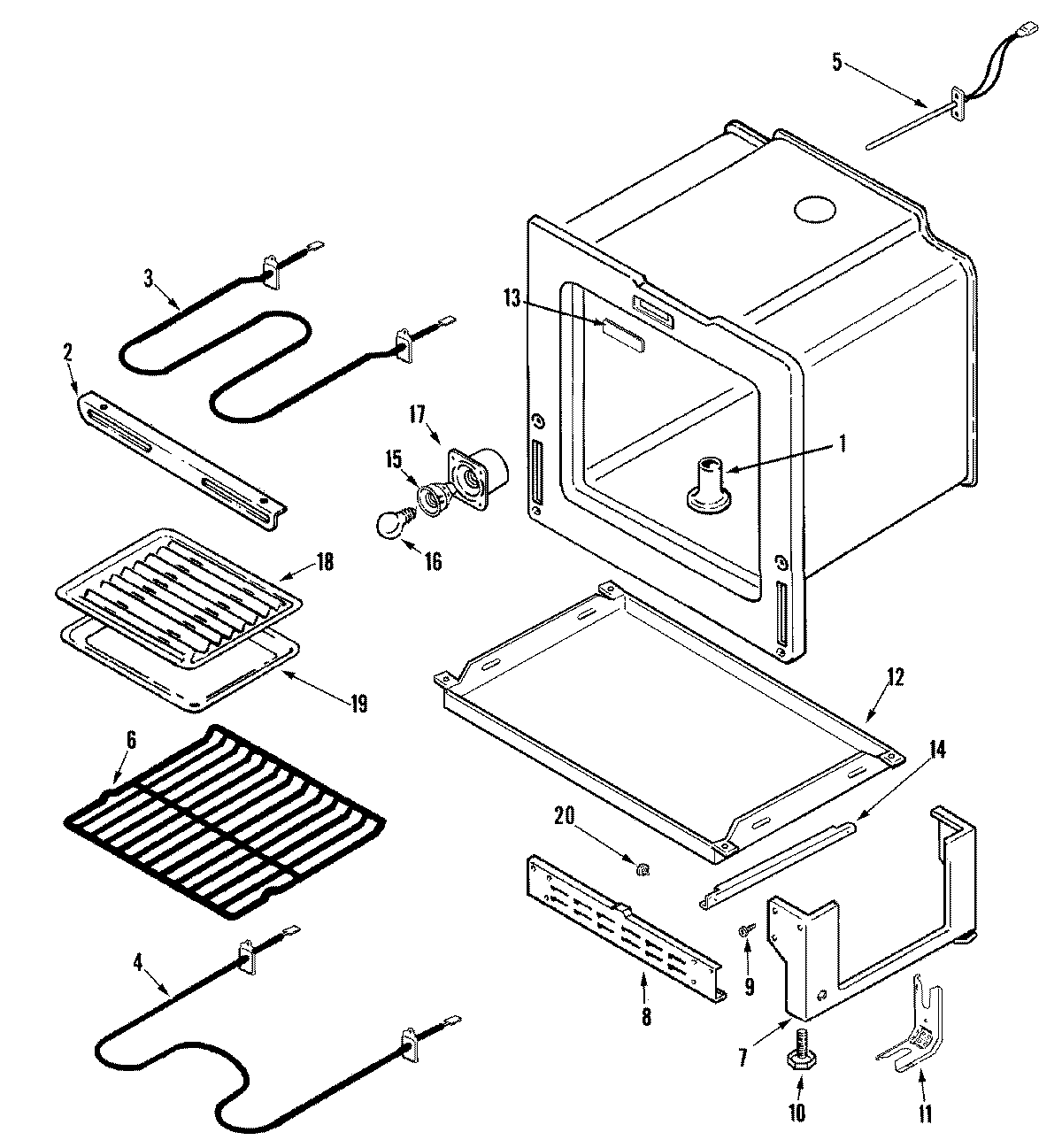 5
3
13
2
17
15
1
16
18
19
12
6
14
20
9
8
4
7
10
11