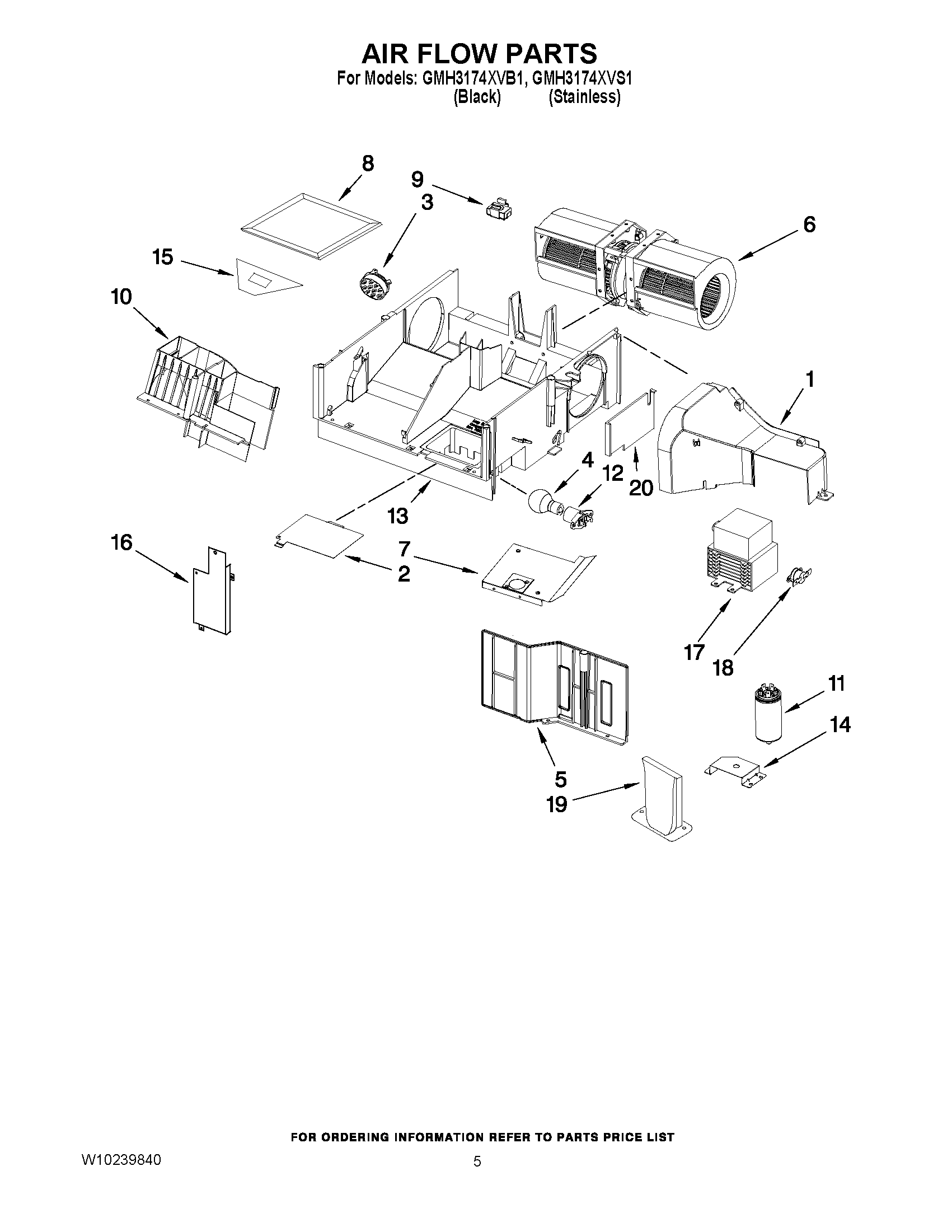 AIR FLOW PARTS

For Models: GMH3174XVB1, GMH3174XVS1
(Black) (Stainless)

8
9
3
6
15
10
1
4
12
20
13
16
7
2
17
18
11
14
5
19

FOR ORDERING INFORMATION REFER TO PARTS PRICE LIST

W10239840

5