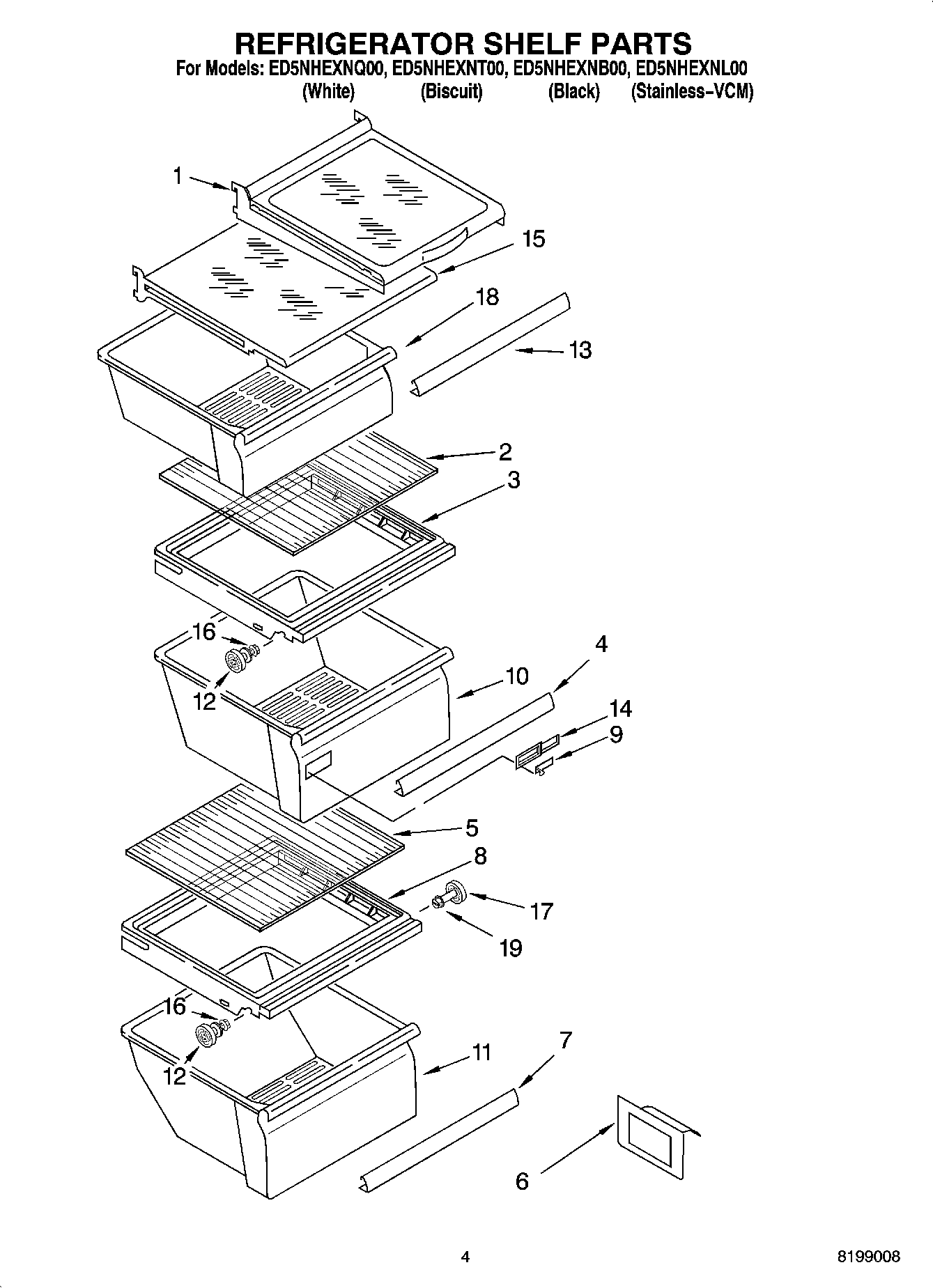 REFRIGERATOR SHELF PARTS

For Models: ED5NHEXNQ00, ED5NHEXNT00, ED5NHEXNB00, ED5NHEXNL00
(White) (Biscuit) (Black) (Stainless–VCM)

1
15
18
13
2
3
16
12
4
10
14
9
5
8
17
19
16
12
11
7
6

4

8199008