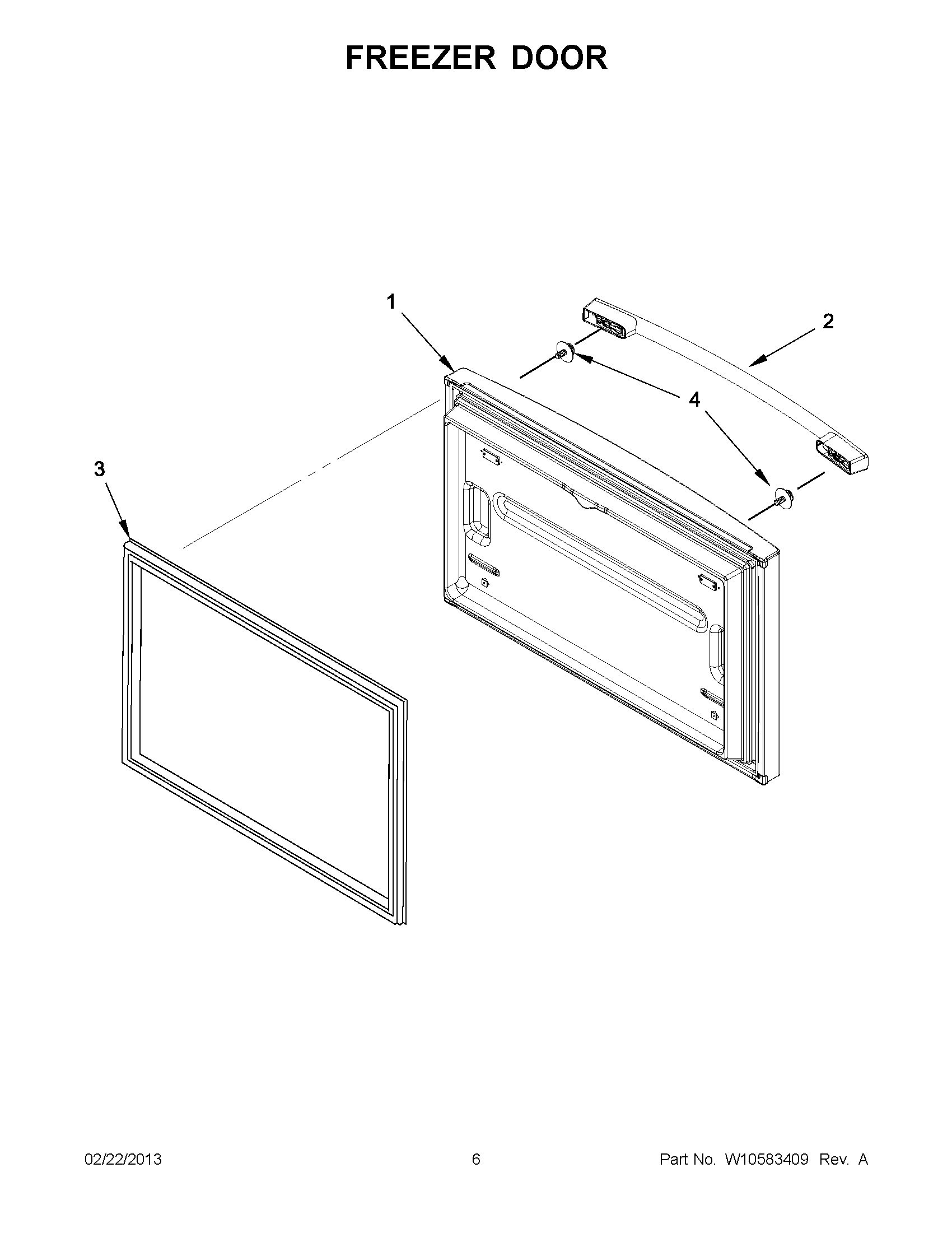 FREEZER DOOR

1

2

4

3

02/22/2013

6

Part No. W10583409 Rev. A