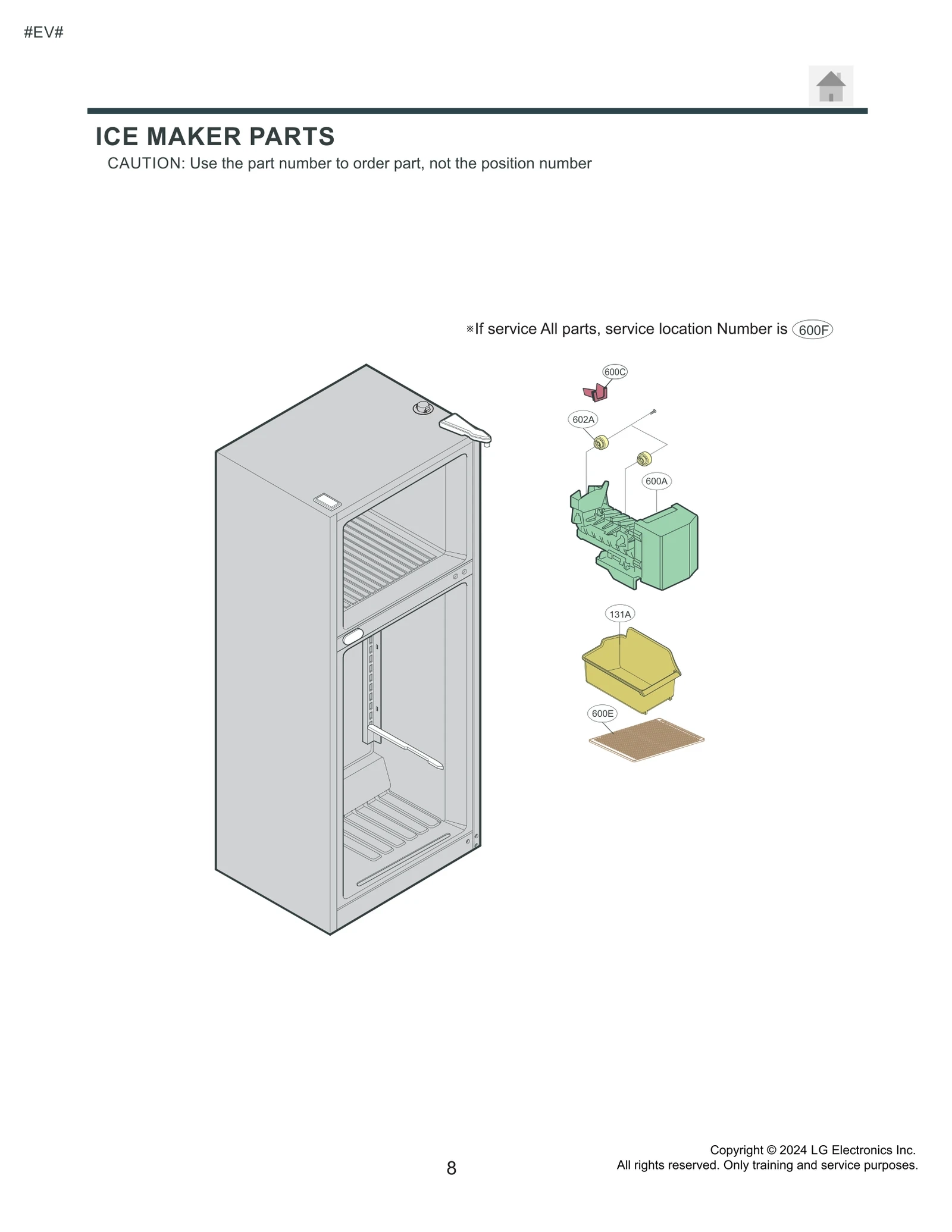 #EV#

ICE MAKER PARTS

CAUTION: Use the part number to order part, not the position number

※If service All parts, service location Number is 600F

600C

602A

600A

131A

600E

8

Copyright © 2024 LG Electronics Inc.
All rights reserved. Only training and service purposes.