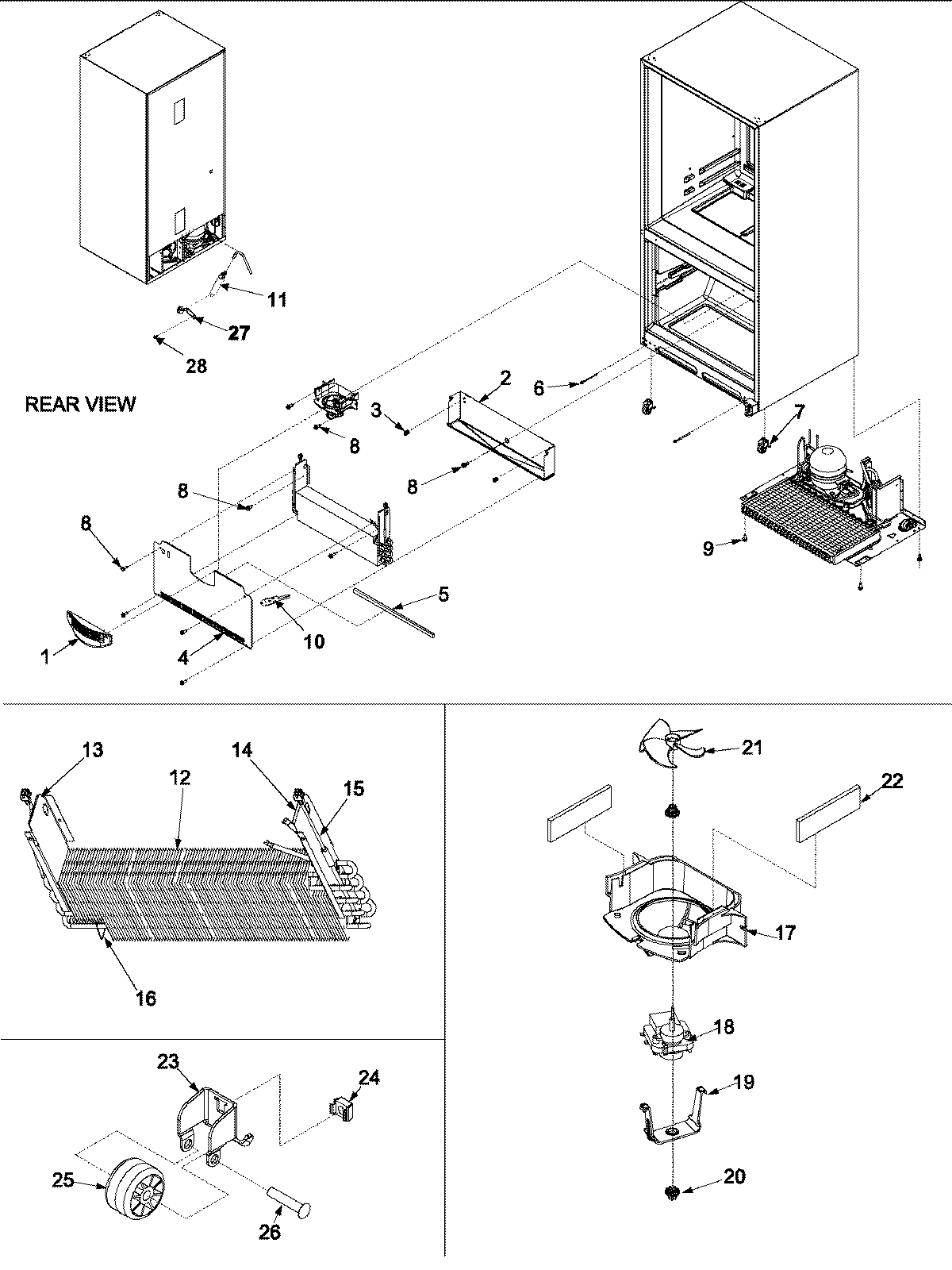 11
27
28
REAR VIEW
2
6
3
8
7
8
8
8
9
5
10
1
4
13
14
12
15
16
21
22
17
18
19
20
23
24
25
26