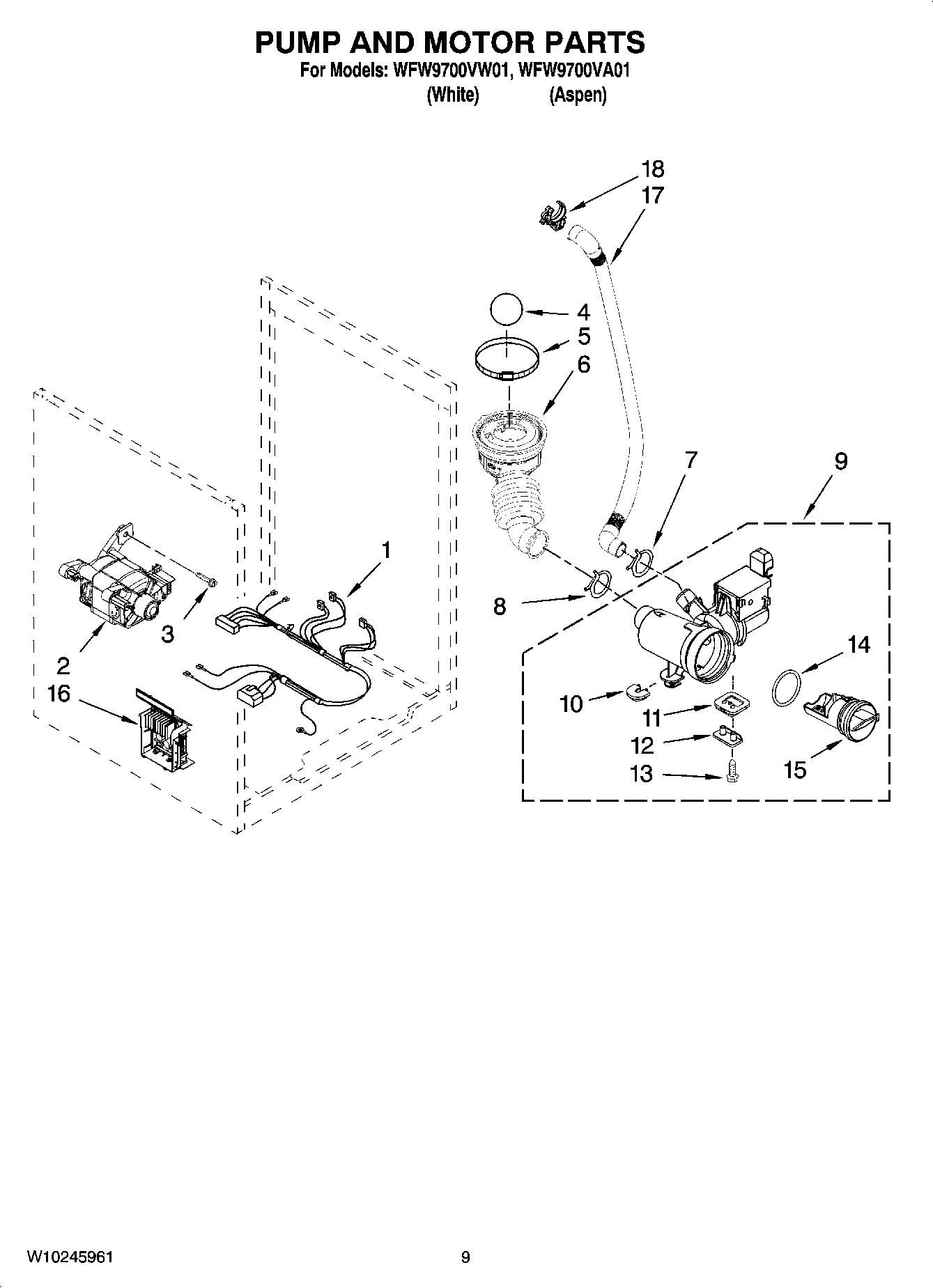 PUMP AND MOTOR PARTS
For Models: WFW9700VW01, WFW9700VA01
(White) (Aspen)

18
17
4
5
6
7
9
1
8
3
2
16
14
10
11
12
13
15

W10245961

9