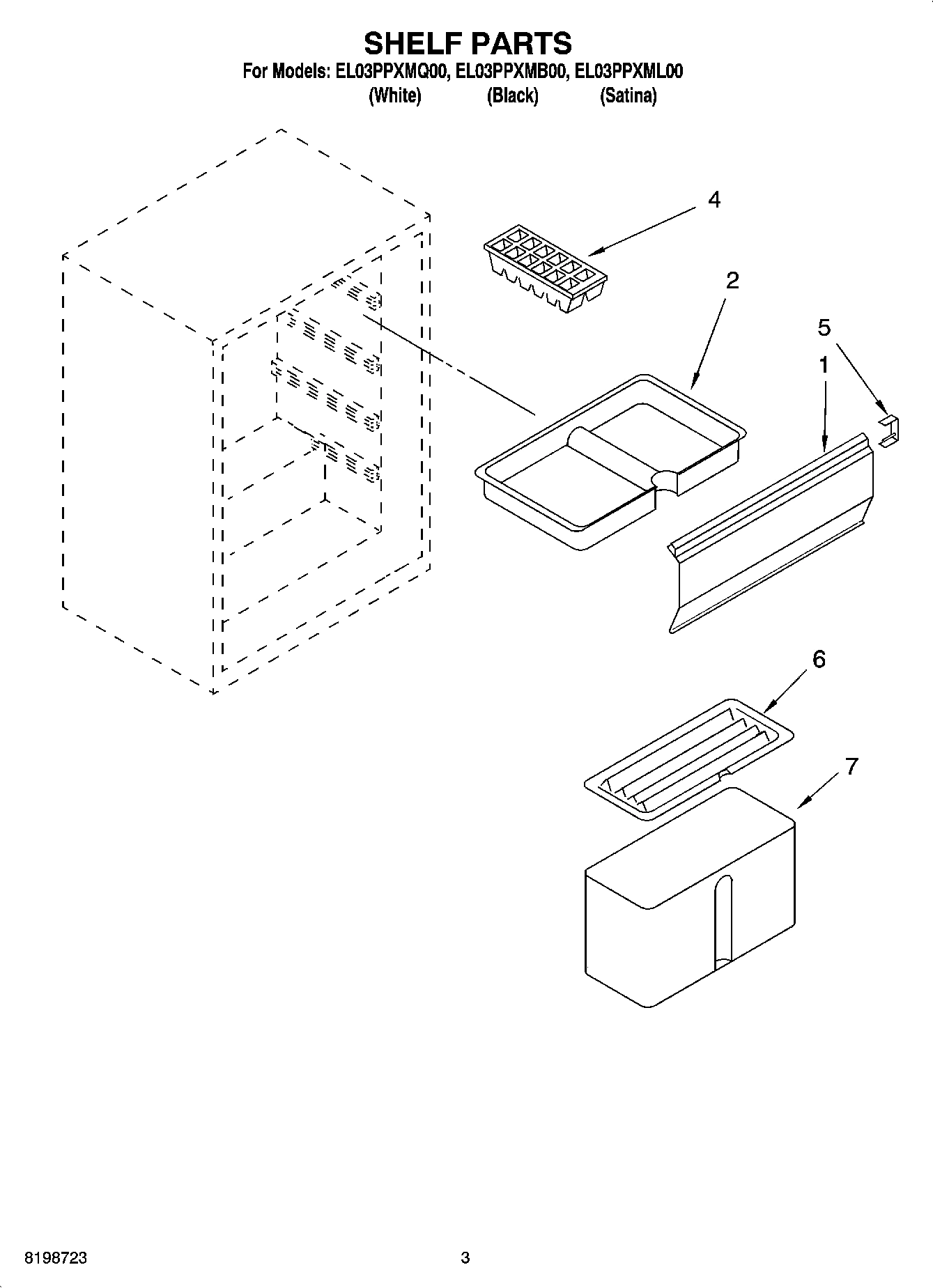 SHELF PARTS
For Models: EL03PPXMQ00, EL03PPXMB00, EL03PPXML00
(White) (Black) (Satina)

4

2

5

1

6

7

8198723

3