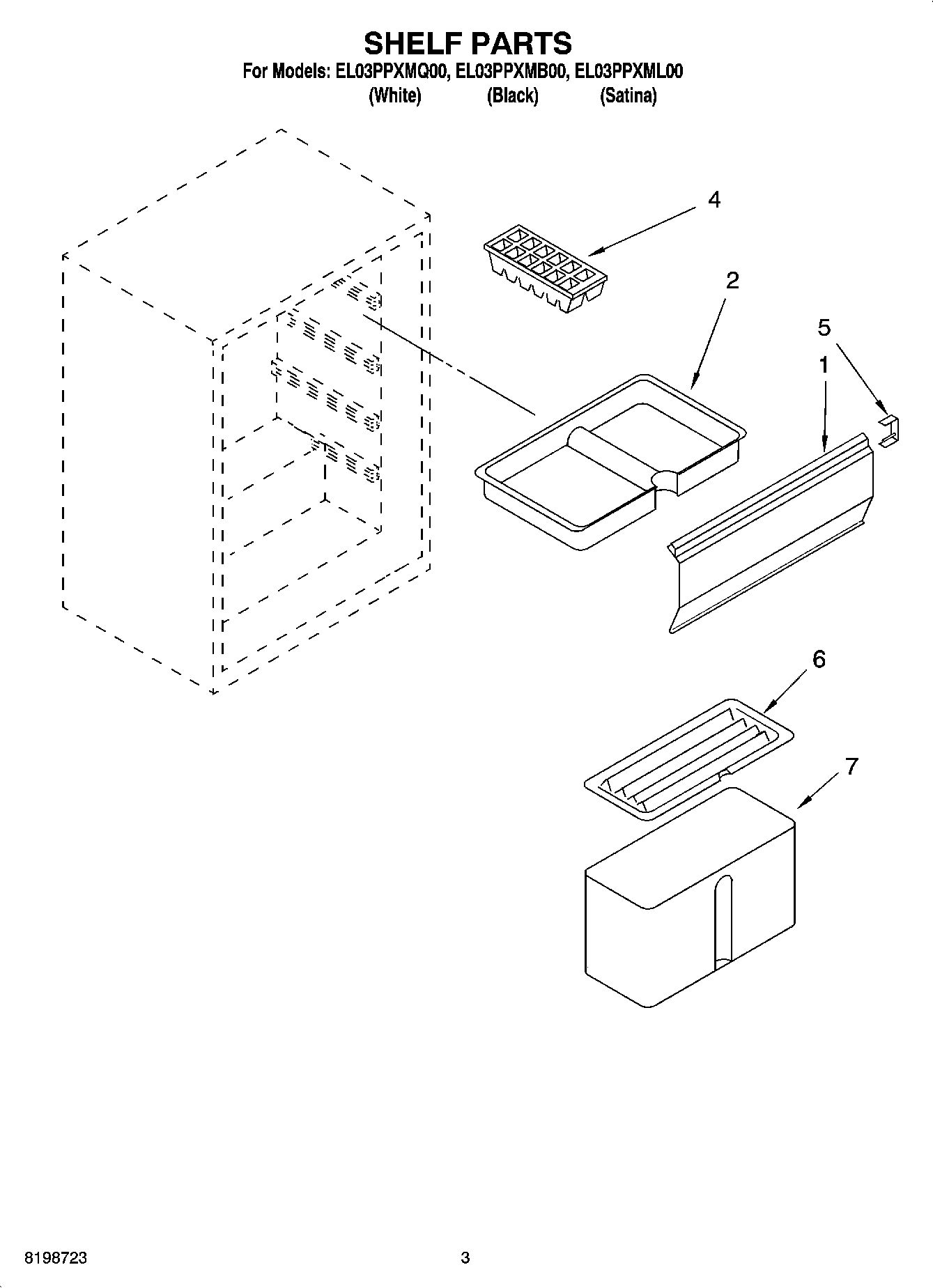 SHELF PARTS

For Models: EL03PPXMQ00, EL03PPXMB00, EL03PPXML00
(White) (Black) (Satina)

4

2

5

1

6

7

8198723

3