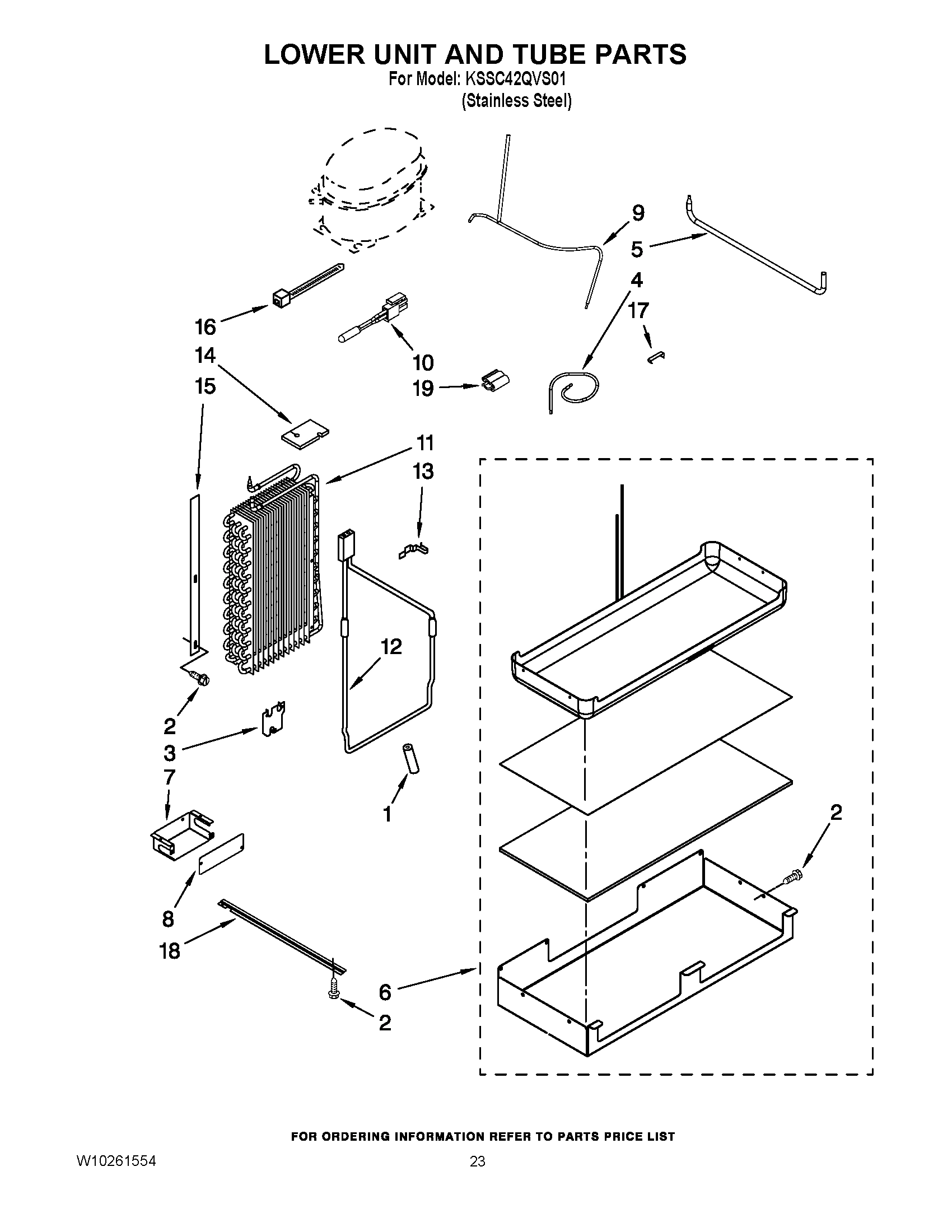 LOWER UNIT AND TUBE PARTS
For Model: KSSC42QVS01
(Stainless Steel)

9
5
4
17
16
10
14
19
15
11
13
12
2
3
7
1
2
8
18
6
2

FOR ORDERING INFORMATION REFER TO PARTS PRICE LIST

W10261554
23