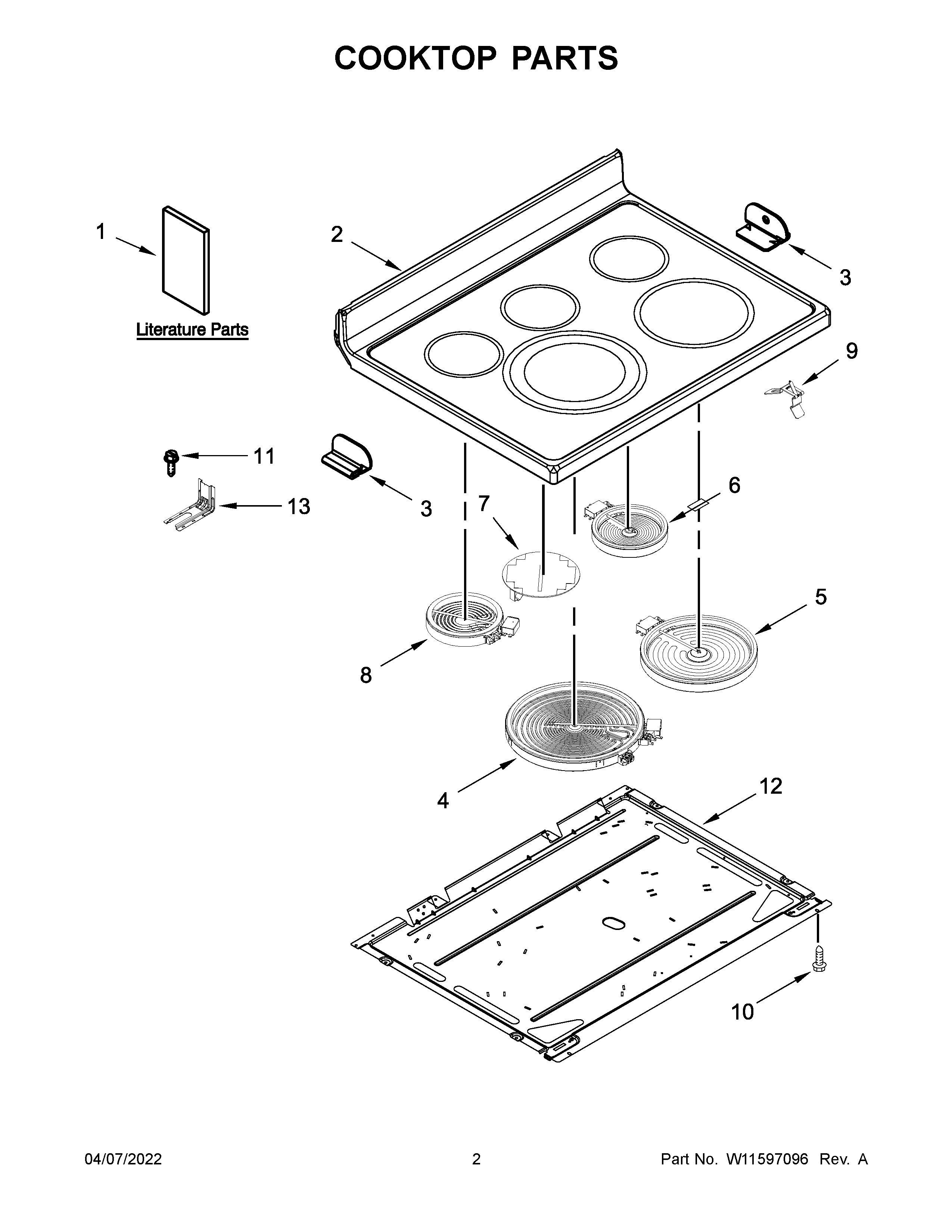 COOKTOP PARTS

1
Literature Parts
2
3
9
11
13
3
7
6
5
8
4
12
10

04/07/2022
2
Part No. W11597096 Rev. A