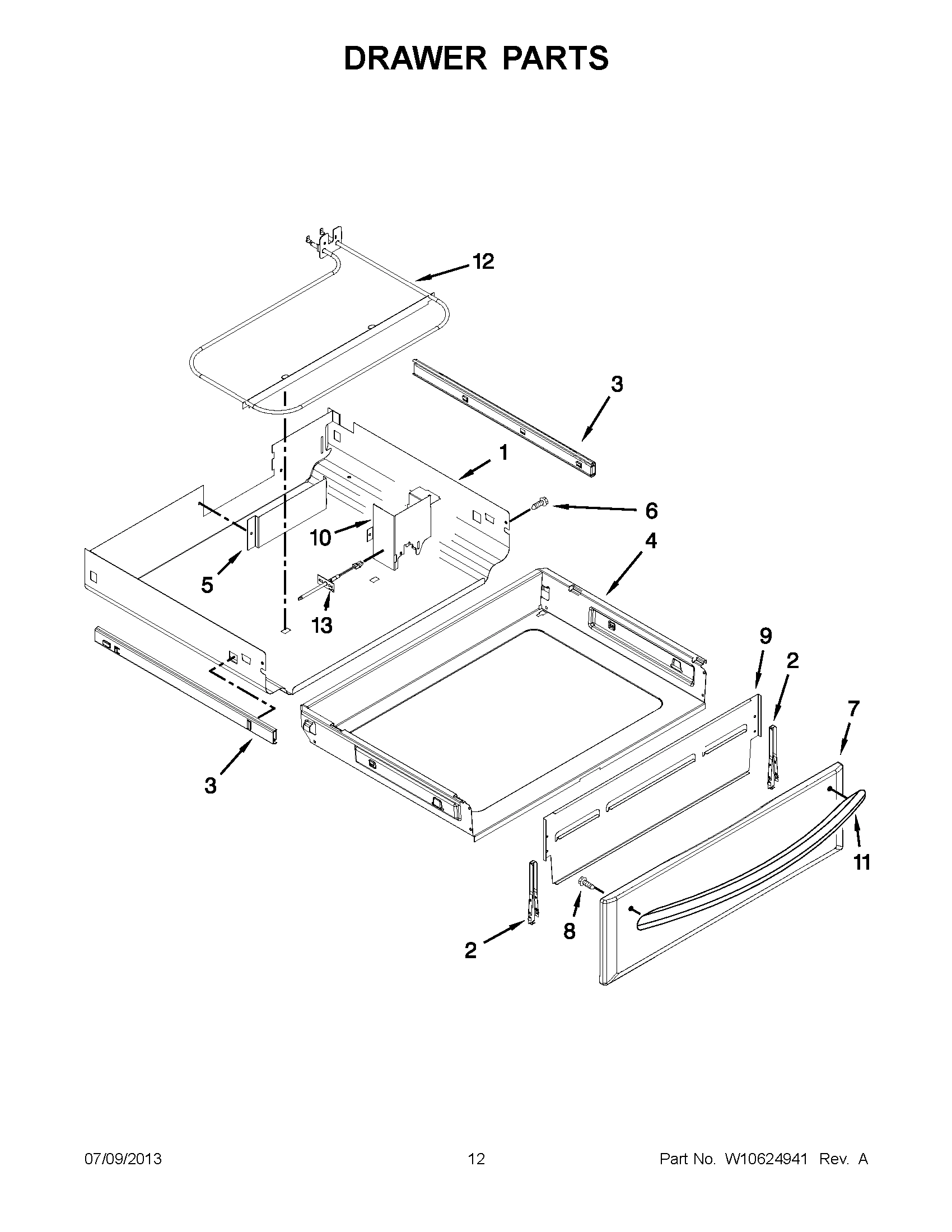 DRAWER PARTS

12

3

1

6

10

4

5

13

9

2

7

3

11

8

2

07/09/2013

12

Part No. W10624941 Rev. A