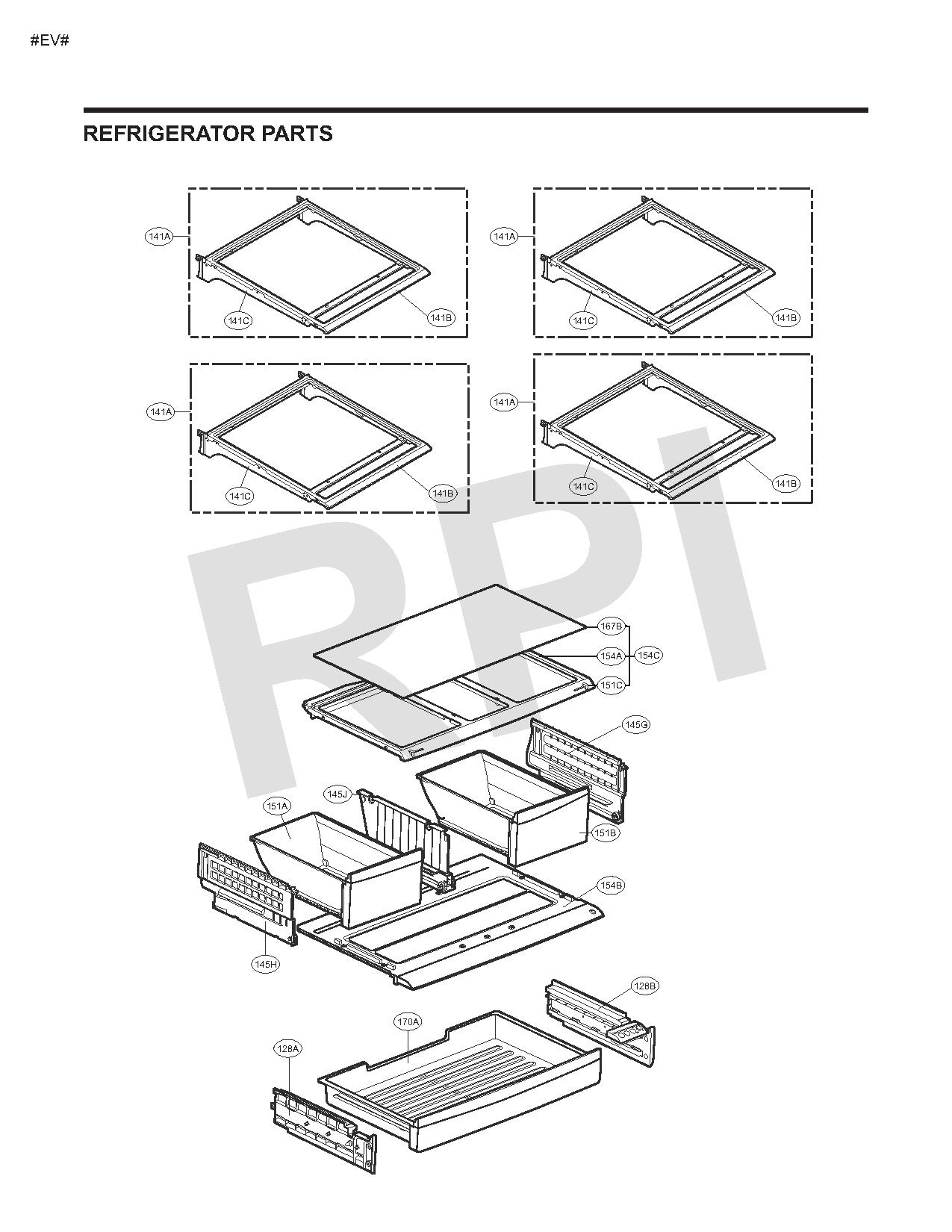 #EV#

REFRIGERATOR PARTS

141A
141C
141B

141A
141C
141B

141A
141C
141B

141A
141C
141B

RPI

167B
154A
154C
151C
145G
145J
151A
151B
154B
145H
128B
170A
128A