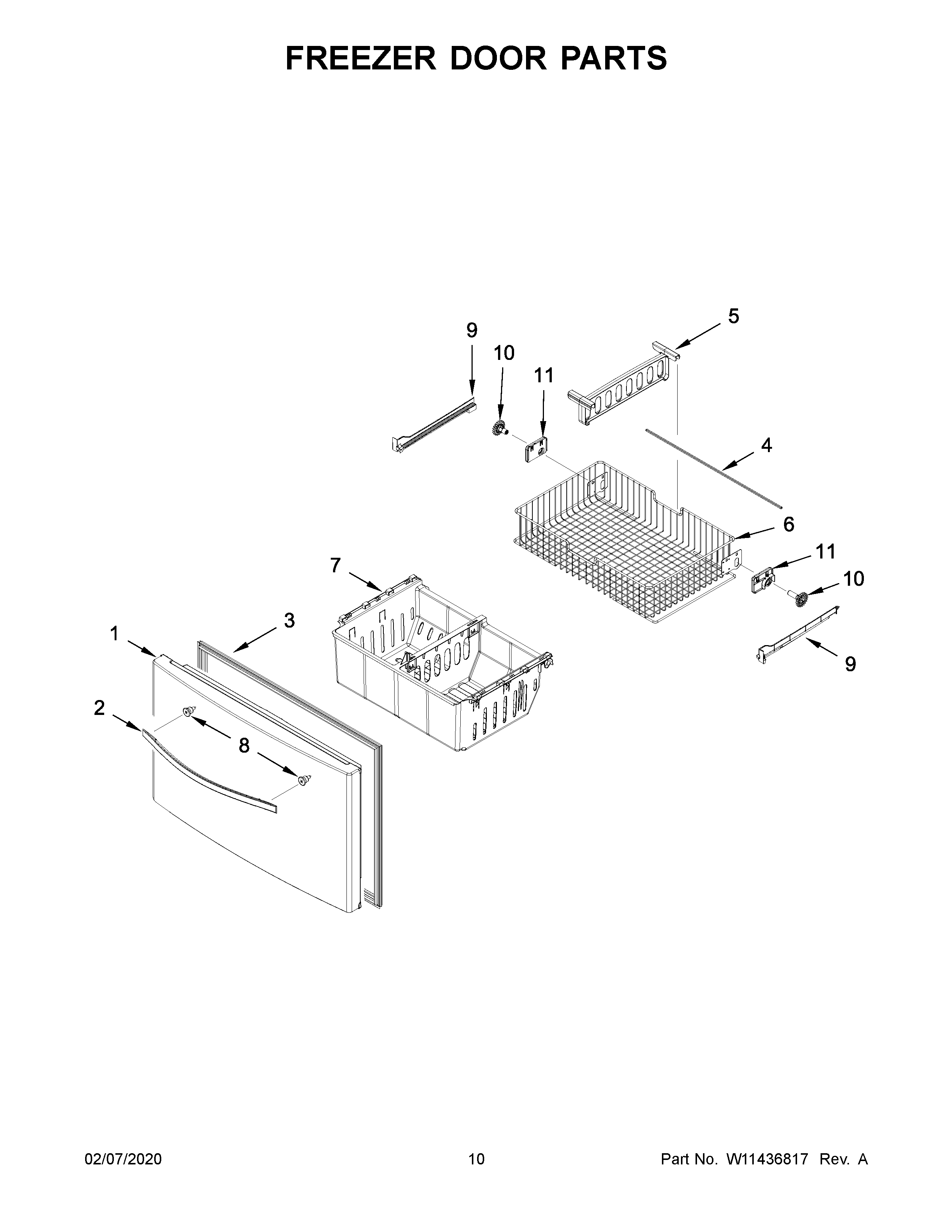 FREEZER DOOR PARTS

9
10
11
5
4
6
11
10
9
7
3
1
2
8

02/07/2020 10 Part No. W11436817 Rev. A