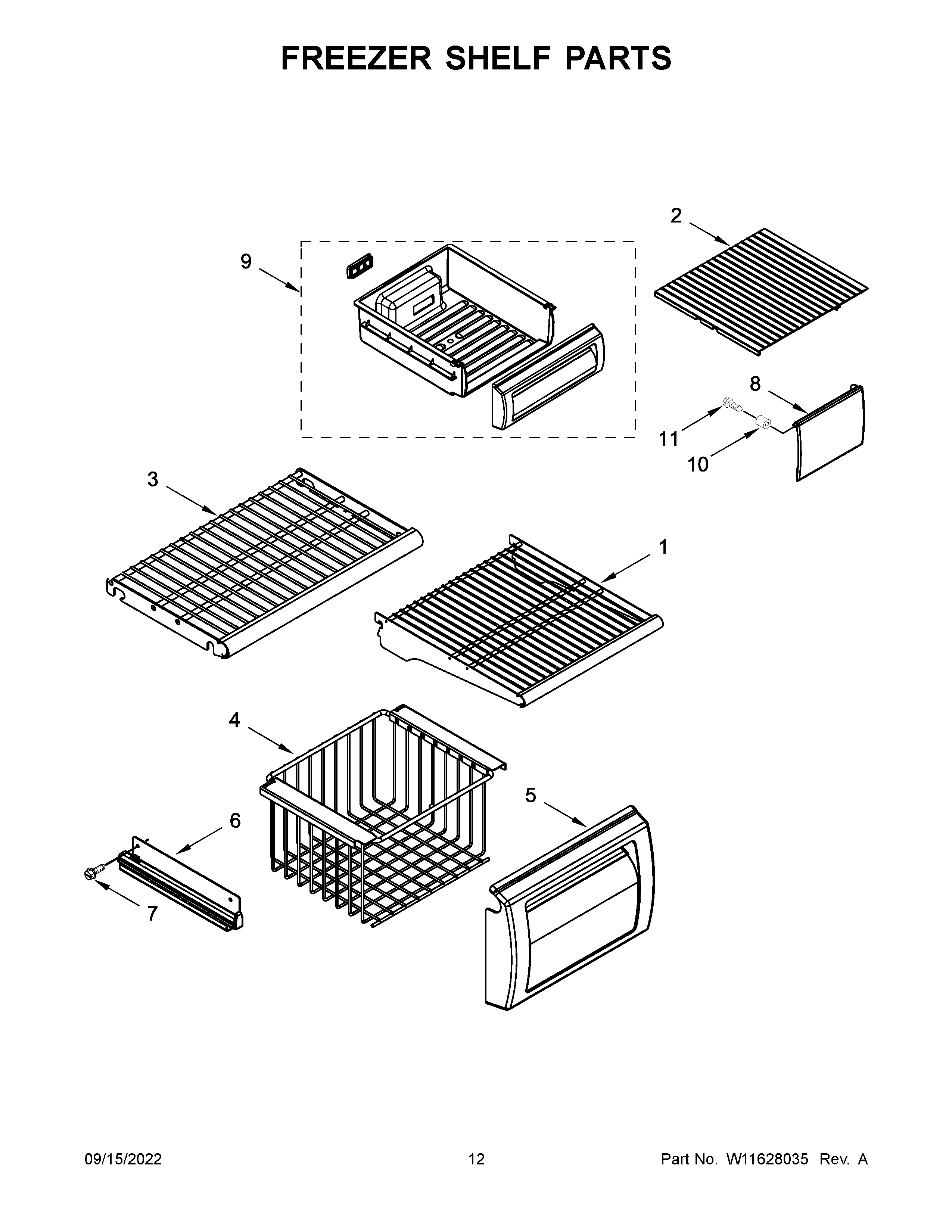 FREEZER SHELF PARTS

2

9

8

11

10

3

1

4

5

6

7

09/15/2022

12

Part No. W11628035 Rev. A