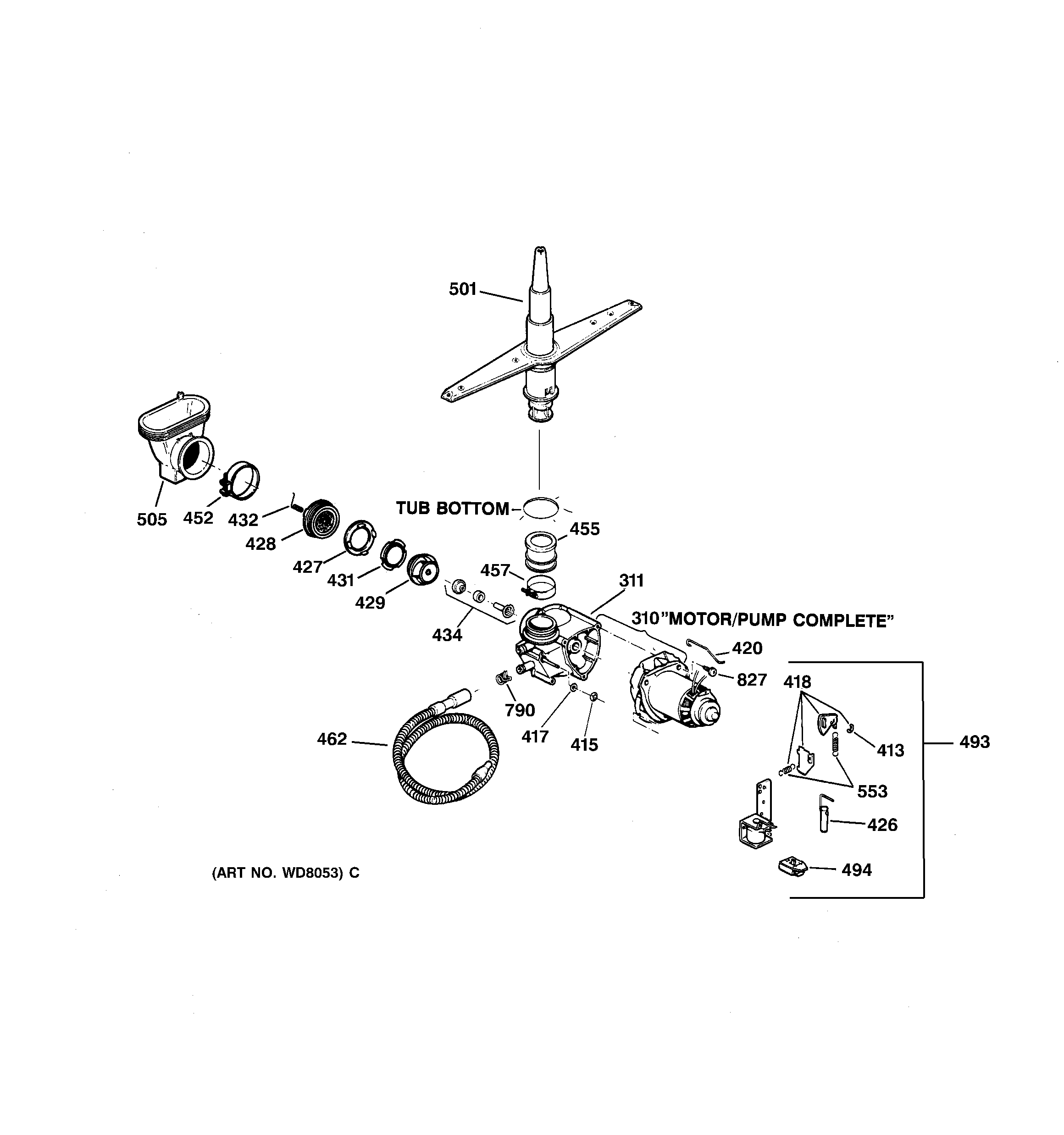 501

TUB BOTTOM

505
452
432
428
427
431
429
455
457
311
434
310"MOTOR/PUMP COMPLETE"
420
827
790
417
415
462
418
413
493
553
426
494

(ART NO. WD8053) C